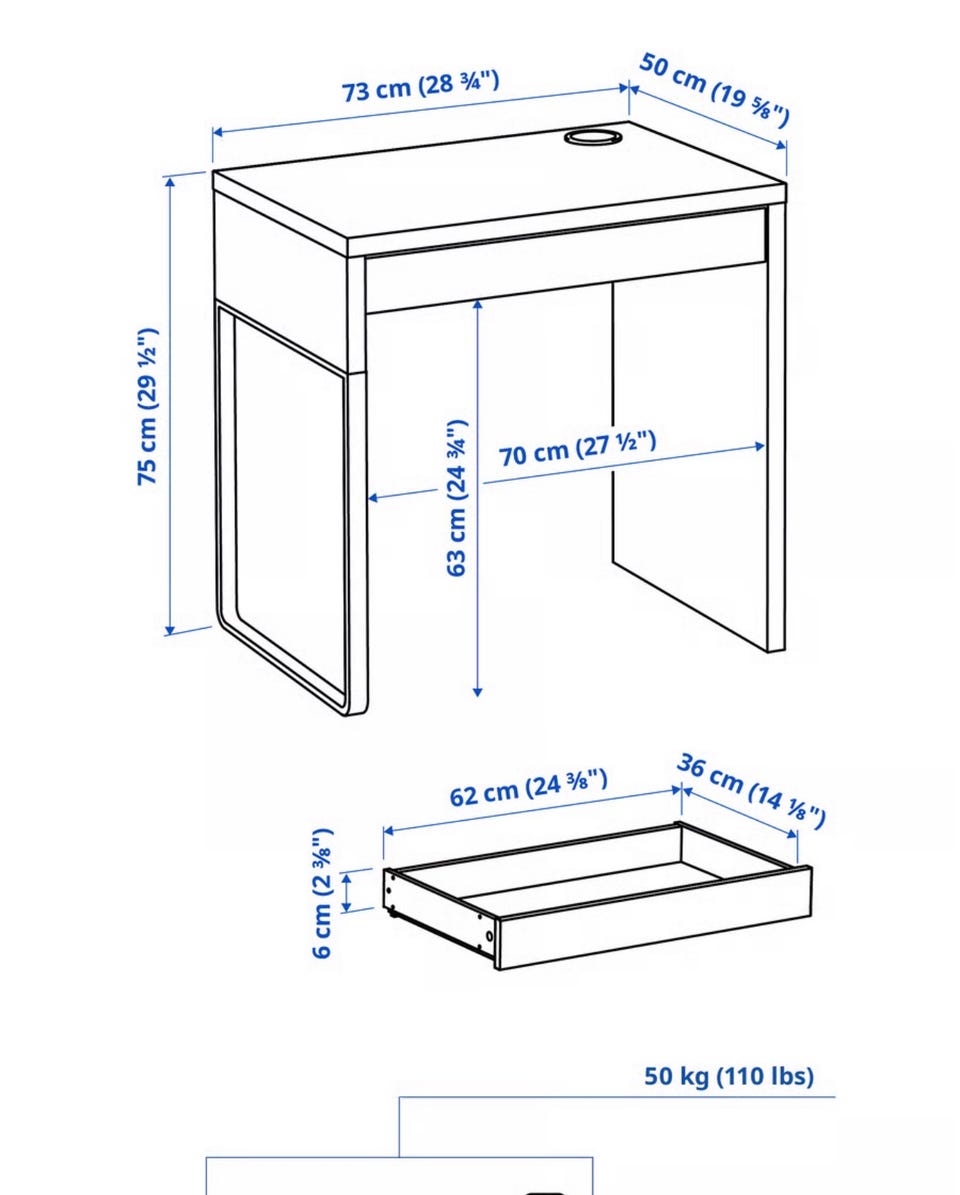 73 cm (28 ¾")

50 cm (19 ⅝")

75 cm (29 ½")

63 cm (24 ¾")

70 cm (27 ½")

62 cm (24 ⅜")

36 cm (14 ⅛")

6 cm (2 ⅜")

50 kg (110 lbs)