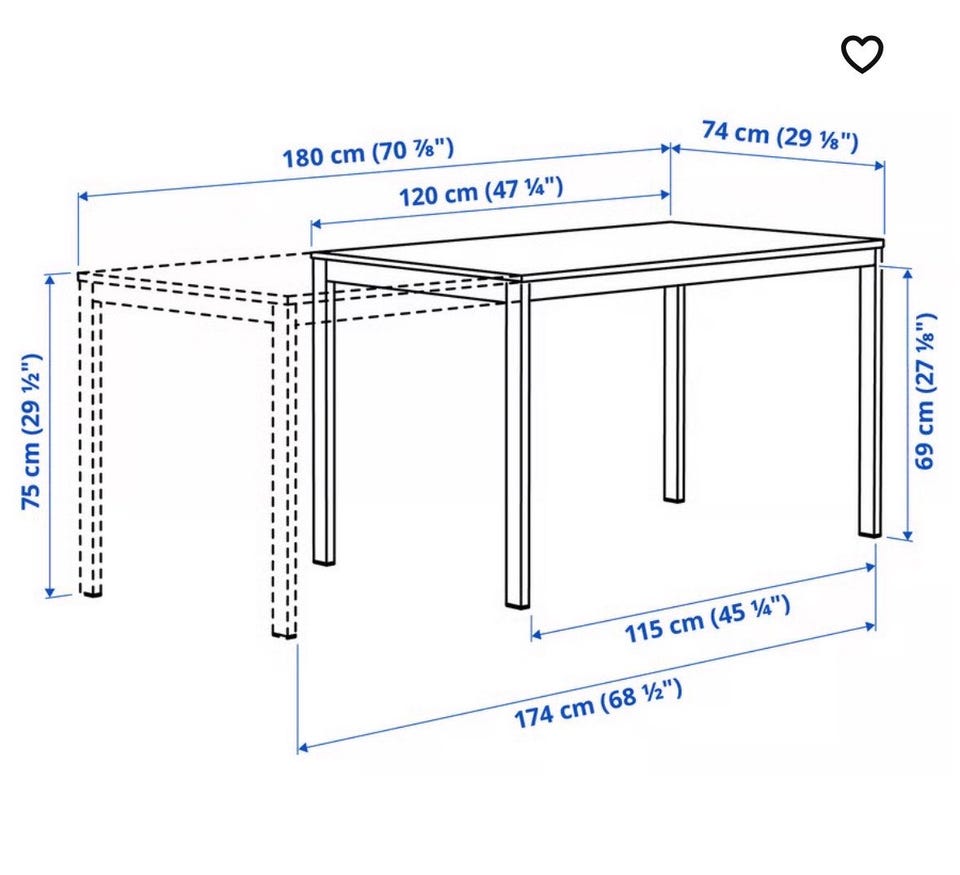 180 cm (70 ⅞")

74 cm (29 ⅛")

120 cm (47 ¼")

75 cm (29 ½")

69 cm (27 ⅛")

115 cm (45 ¼")

174 cm (68 ½")