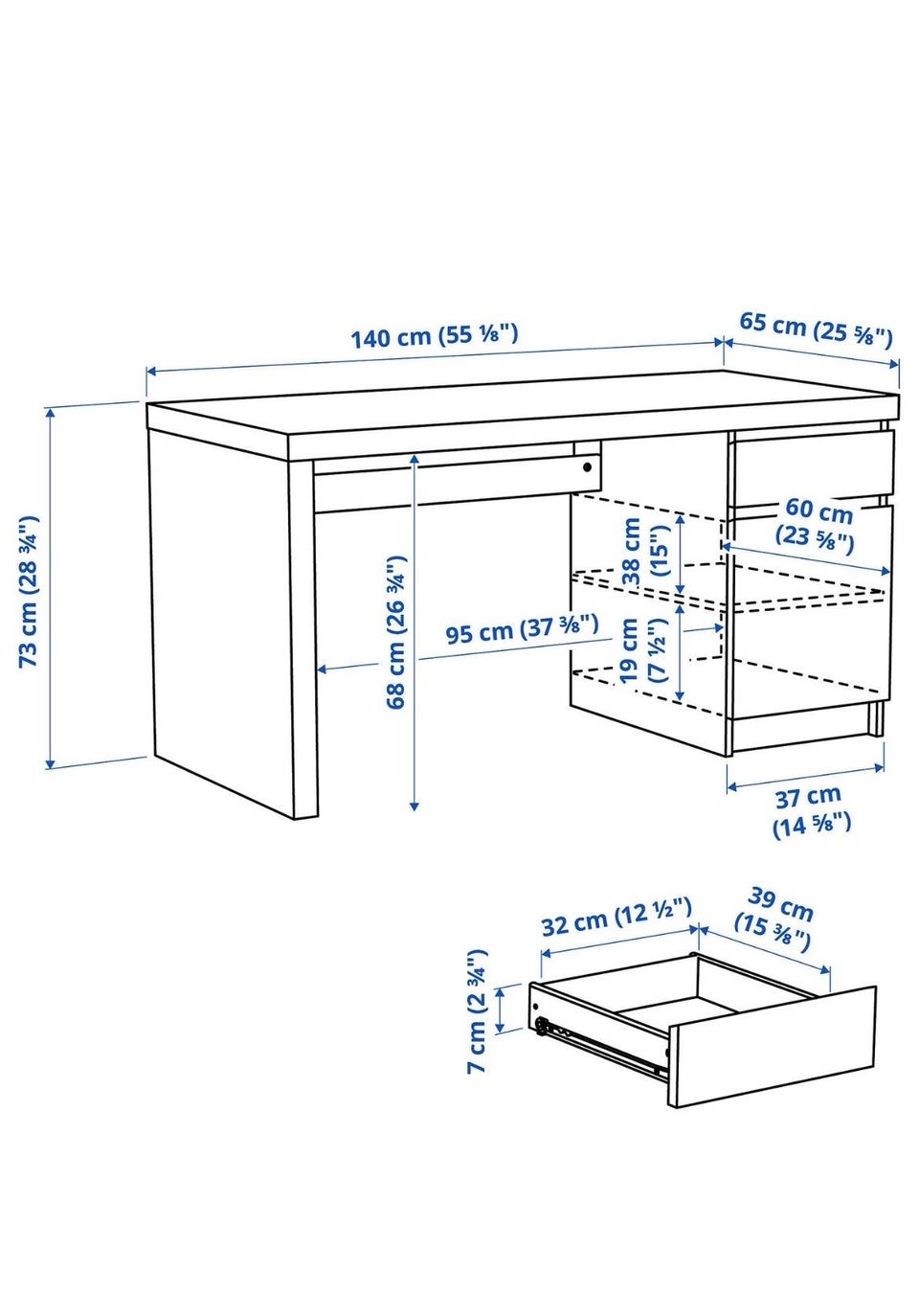 140 cm (55 ⅛")
65 cm (25 ⅝")
73 cm (28 ¾")
68 cm (26 ¾")
95 cm (37 ⅜")
38 cm (15")
19 cm (7 ½")
60 cm (23 ⅝")
37 cm (14 ⅝")
32 cm (12 ½")
39 cm (15 ⅜")
7 cm (2 ¾")