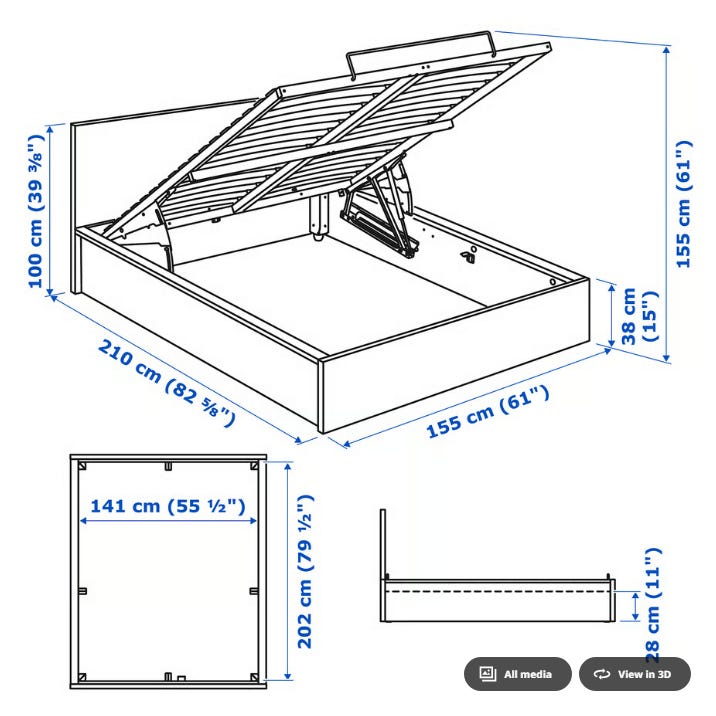 100 cm (39 ⅜")

155 cm (61")

38 cm (15")

210 cm (82 ⅝")

155 cm (61")

141 cm (55 ½")

202 cm (79 ½")

28 cm (11")

All media

View in 3D