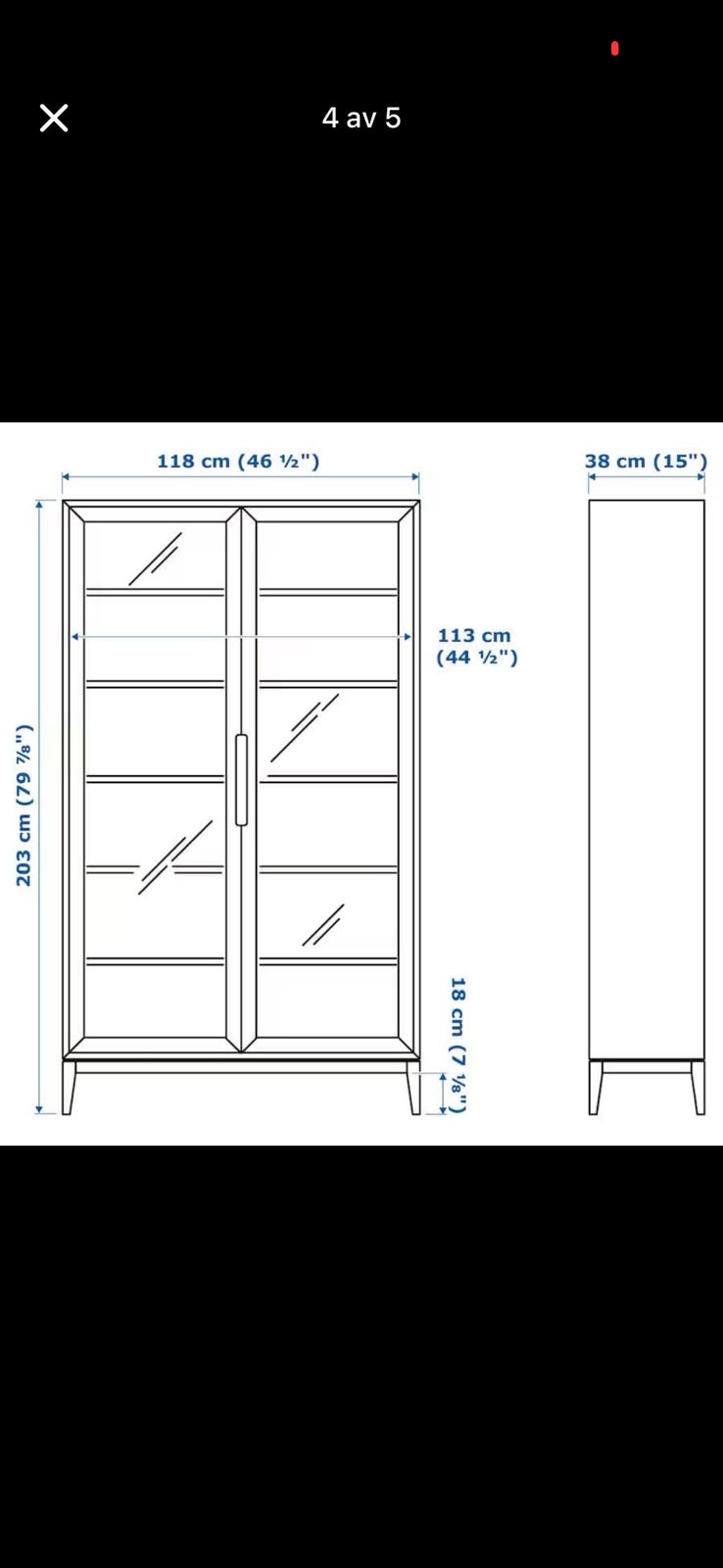 4 av 5

118 cm (46 ½")

38 cm (15")

113 cm (44 ½")

203 cm (79 ⅞")

18 cm (7 ⅛")