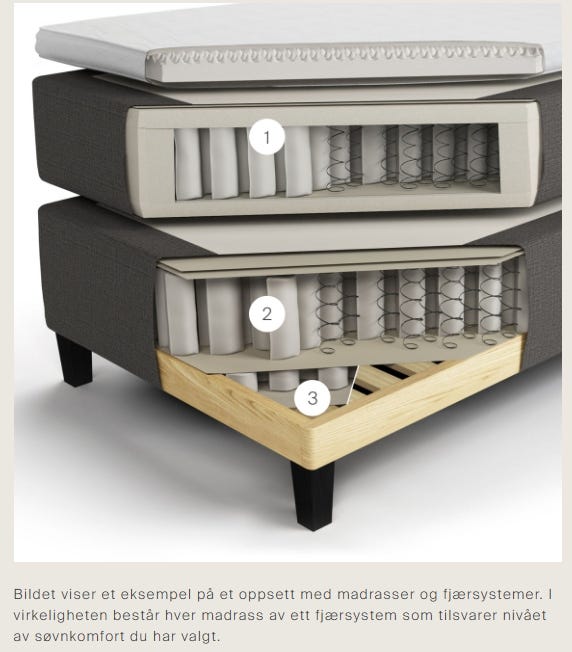 1

2

3

Bildet viser et eksempel på et oppsett med madrasser og fjærsystemer. I virkeligheten består hver madrass av ett fjærsystem som tilsvarer nivået av søvnkomfort du har valgt.