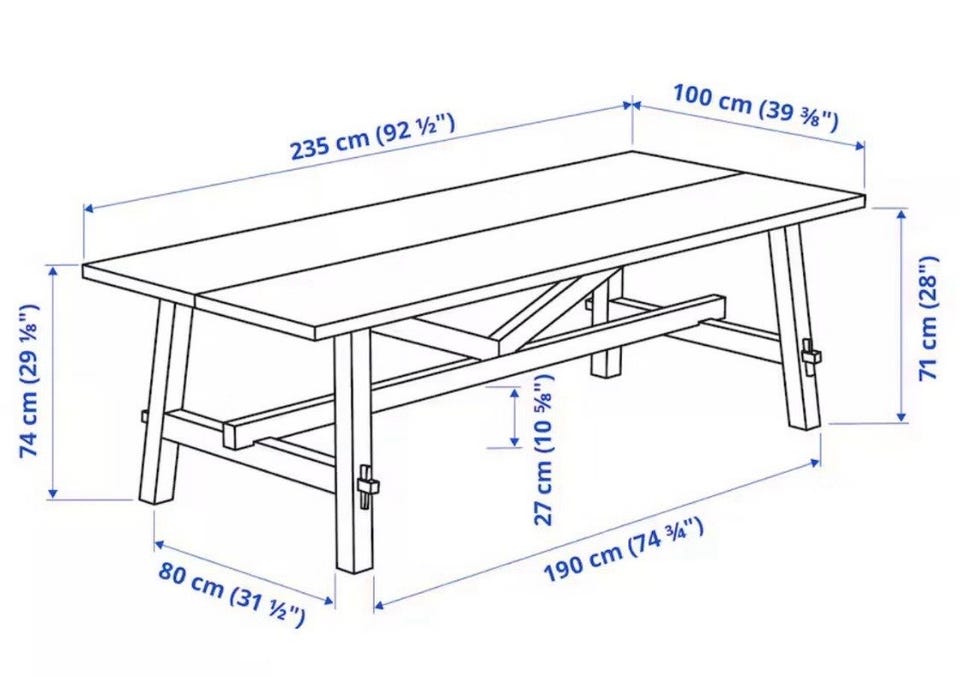 235 cm (92 ½")

100 cm (39 ⅜")

74 cm (29 ⅛")

71 cm (28")

27 cm (10 ⅝")

80 cm (31 ½")

190 cm (74 ¾")