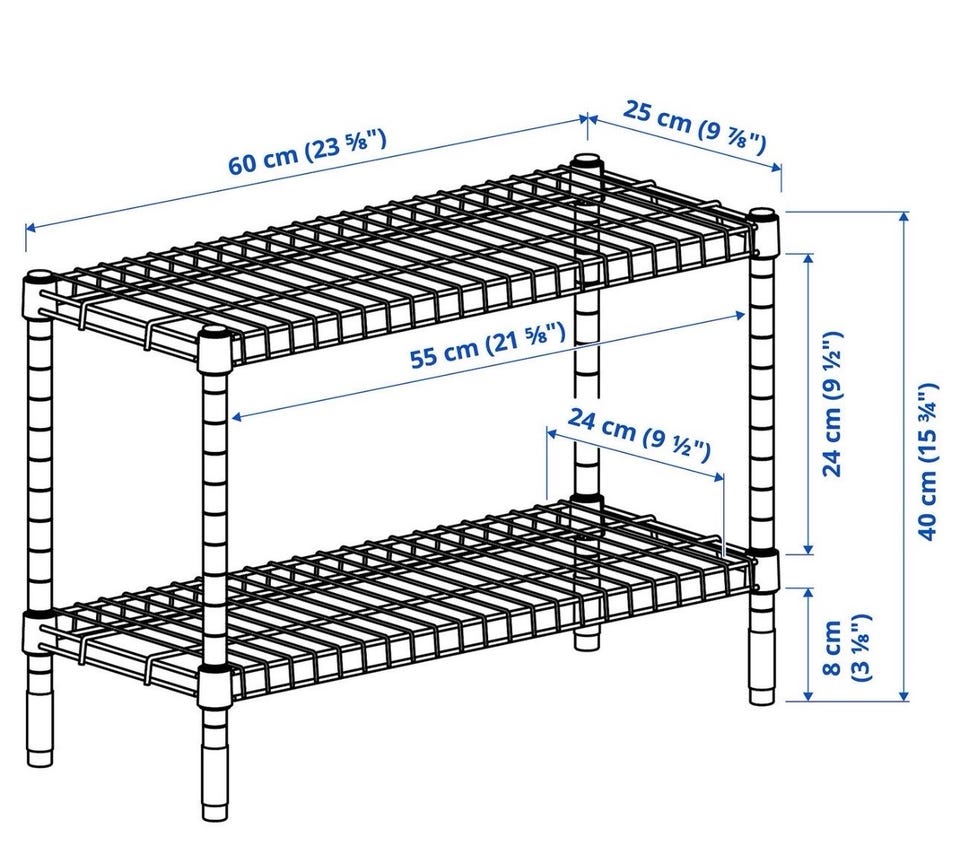 60 cm (23 ⅝")

25 cm (9 ⅞")

55 cm (21 ⅝")

24 cm (9 ½")

24 cm (9 ½")

40 cm (15 ¾")

8 cm (3 ⅛")