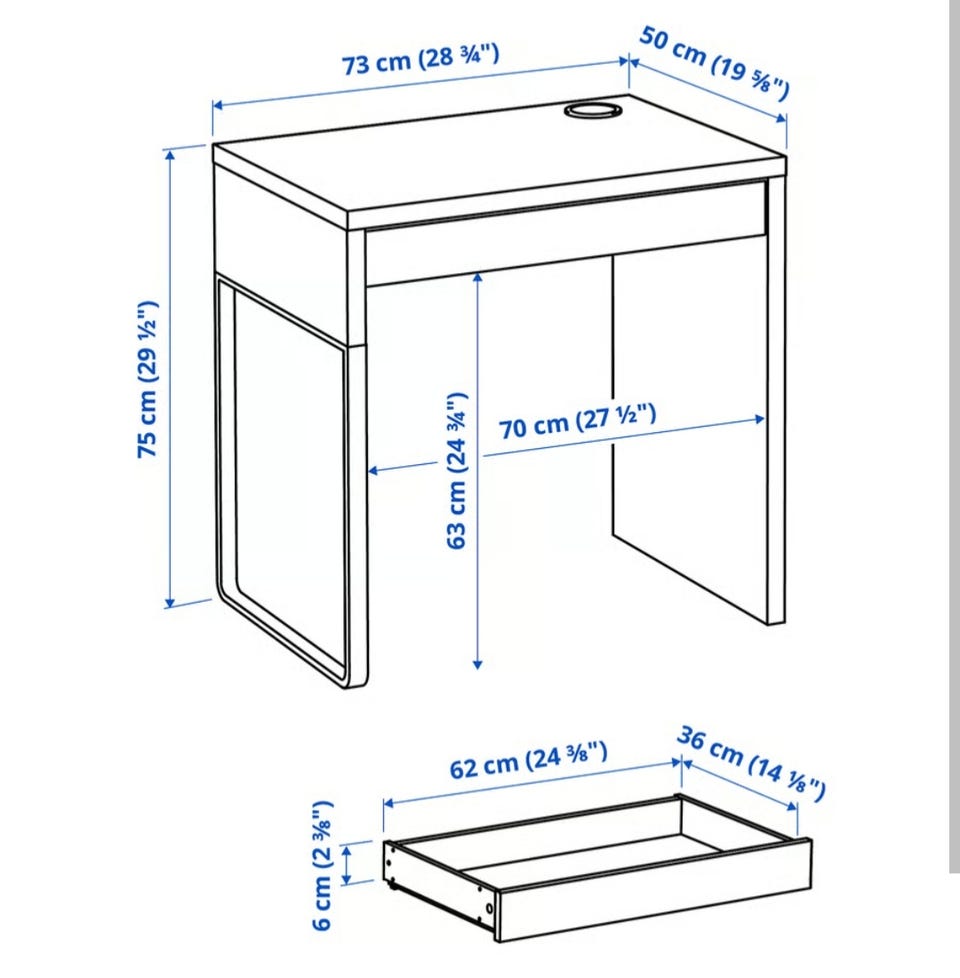 73 cm (28 ¾")

50 cm (19 ⅝")

75 cm (29 ½")

63 cm (24 ¾")

70 cm (27 ½")

62 cm (24 ⅜")

36 cm (14 ⅛")

6 cm (2 ⅜")