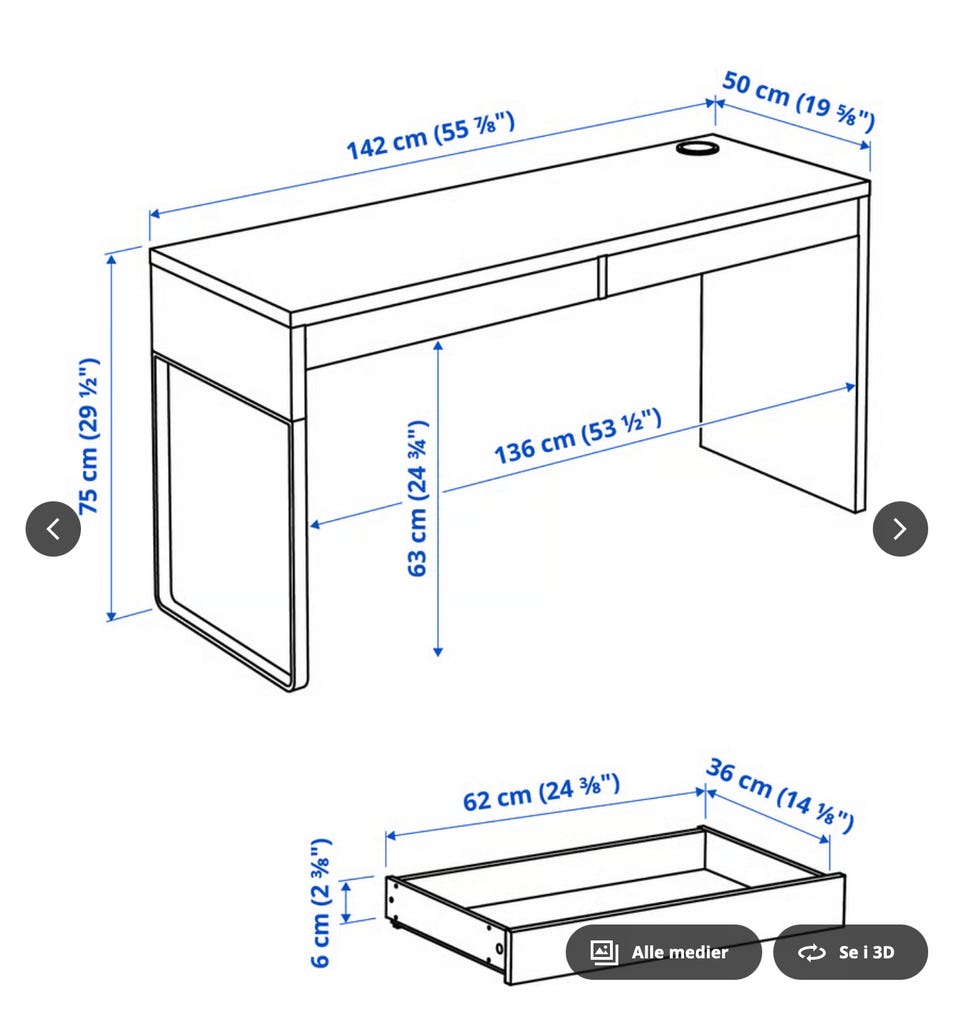 142 cm (55 ⅞")

50 cm (19 ⅝")

75 cm (29 ½")

63 cm (24 ¾")

136 cm (53 ½")

62 cm (24 ⅜")

36 cm (14 ⅛")

6 cm (2 ⅜")

Alle medier

Se i 3D