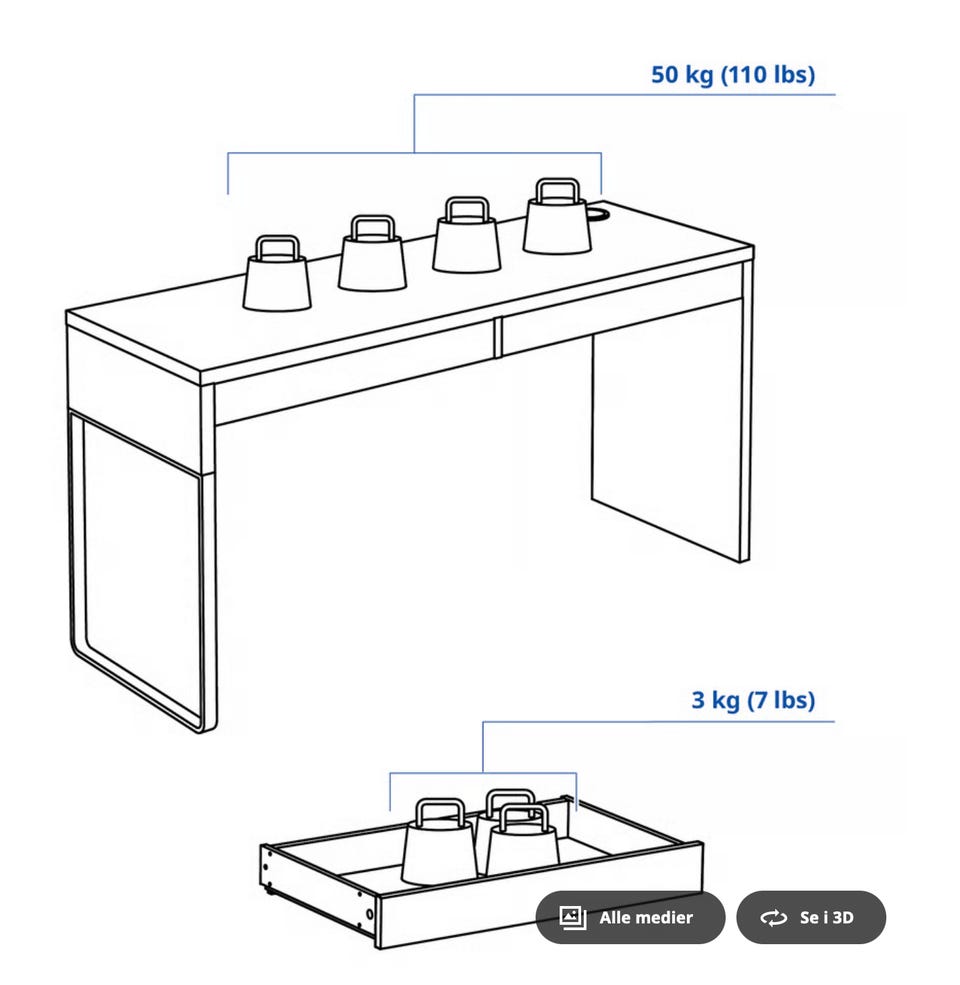 50 kg (110 lbs)

3 kg (7 lbs)

Alle medier

Se i 3D