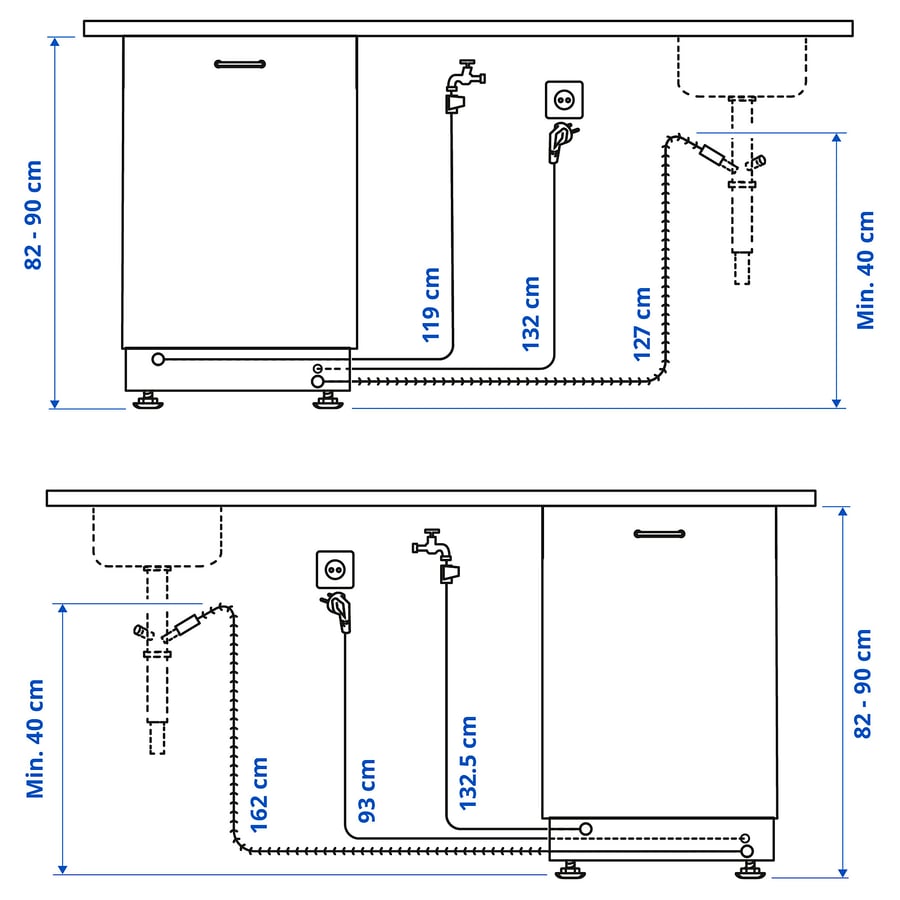 82 - 90 cm
119 cm
132 cm
127 cm
Min. 40 cm

Min. 40 cm
162 cm
93 cm
132.5 cm
82 - 90 cm