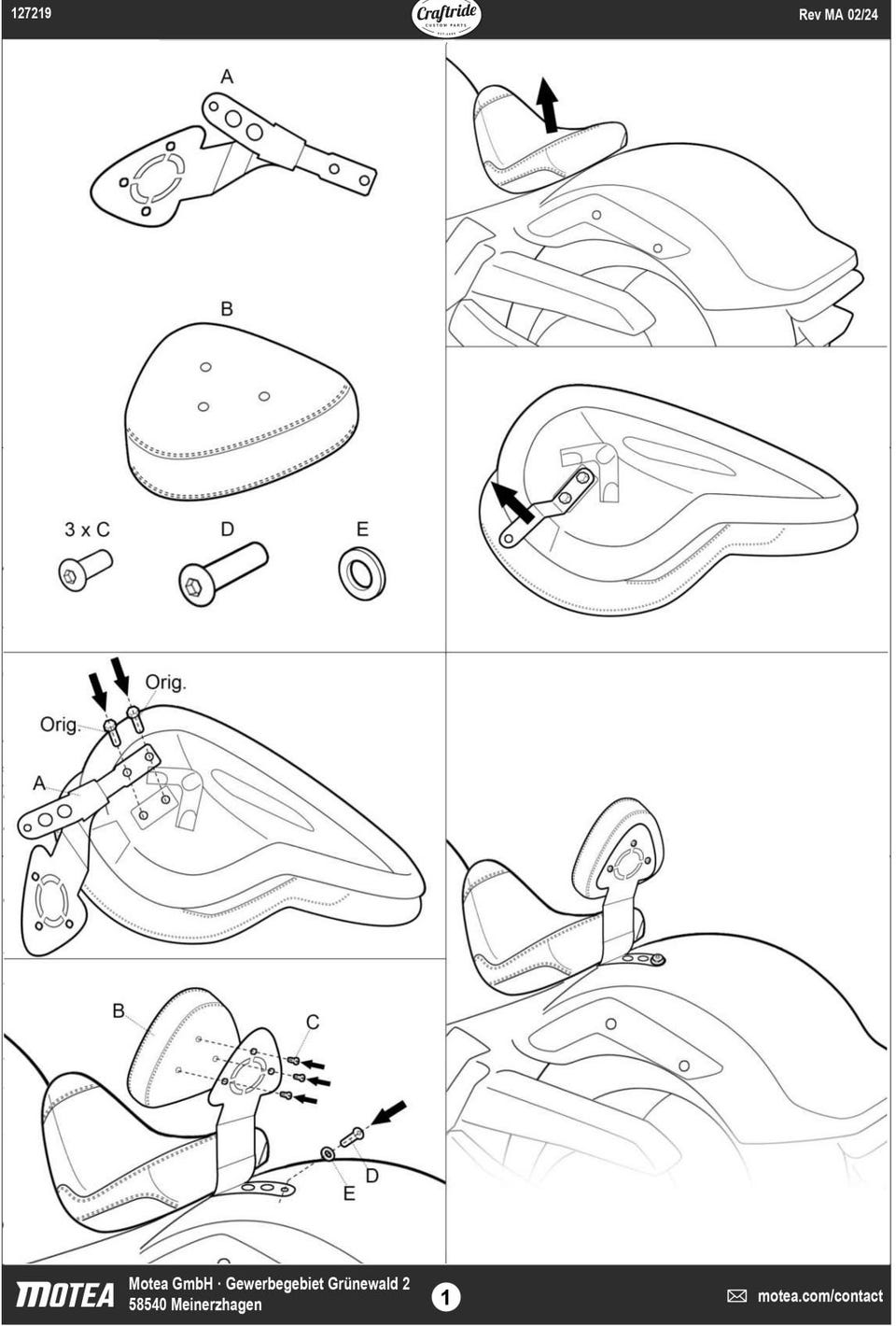 127219

Craftride
CUSTOM PARTS

Rev MA 02/24

A

B

3 x C

D

E

Orig.

Orig.

A

B

C

D

E

MOTEA

Motea GmbH · Gewerbegebiet Grünewald 2
58540 Meinerzhagen

1

motea.com/contact