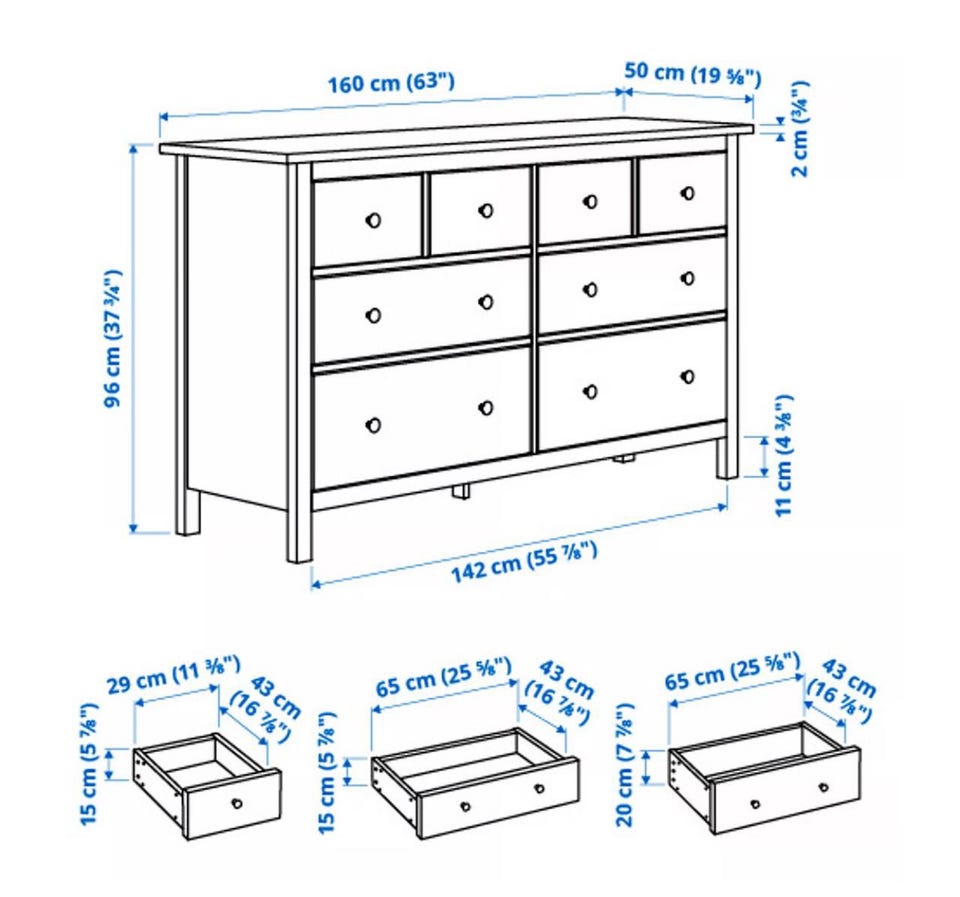 160 cm (63")
50 cm (19 ⅝")
2 cm (¾")
96 cm (37 ¾")
11 cm (4 ⅜")
142 cm (55 ⅞")

29 cm (11 ⅜")
43 cm (16 ⅞")
15 cm (5 ⅞")

65 cm (25 ⅝")
43 cm (16 ⅞")
15 cm (5 ⅞")

65 cm (25 ⅝")
43 cm (16 ⅞")
20 cm (7 ⅞")