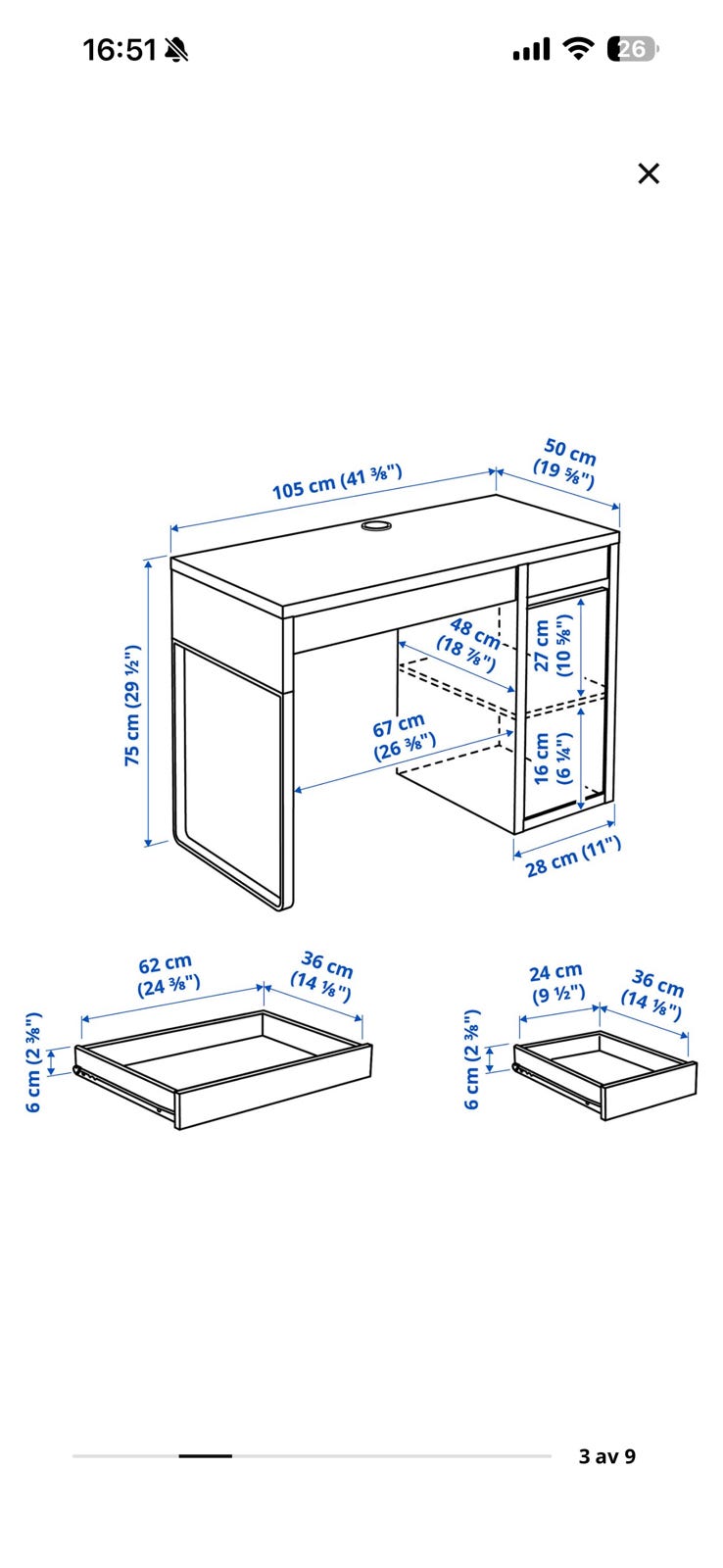 16:51

26

×

105 cm (41 ⅜")

50 cm (19 ⅝")

75 cm (29 ½")

48 cm (18 ⅞")

27 cm (10 ⅝")

67 cm (26 ⅜")

16 cm (6 ¼")

28 cm (11")

62 cm (24 ⅜")

36 cm (14 ⅛")

6 cm (2 ⅜")

24 cm (9 ½")

36 cm (14 ⅛")

6 cm (2 ⅜")

3 av 9