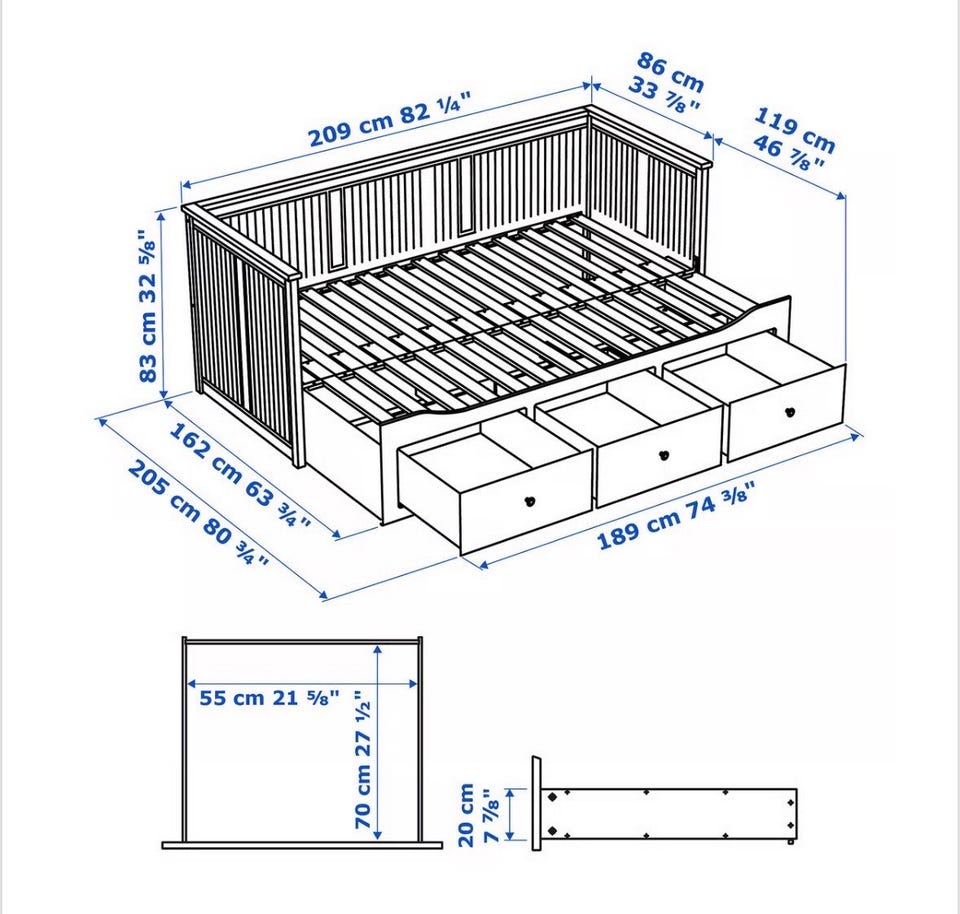 209 cm 82 ¼"

86 cm 33 ⅞"

119 cm 46 ⅞"

83 cm 32 ⅝"

162 cm 63 ¾"

205 cm 80 ¾"

189 cm 74 ⅜"

55 cm 21 ⅝"

70 cm 27 ½"

20 cm 7 ⅞"