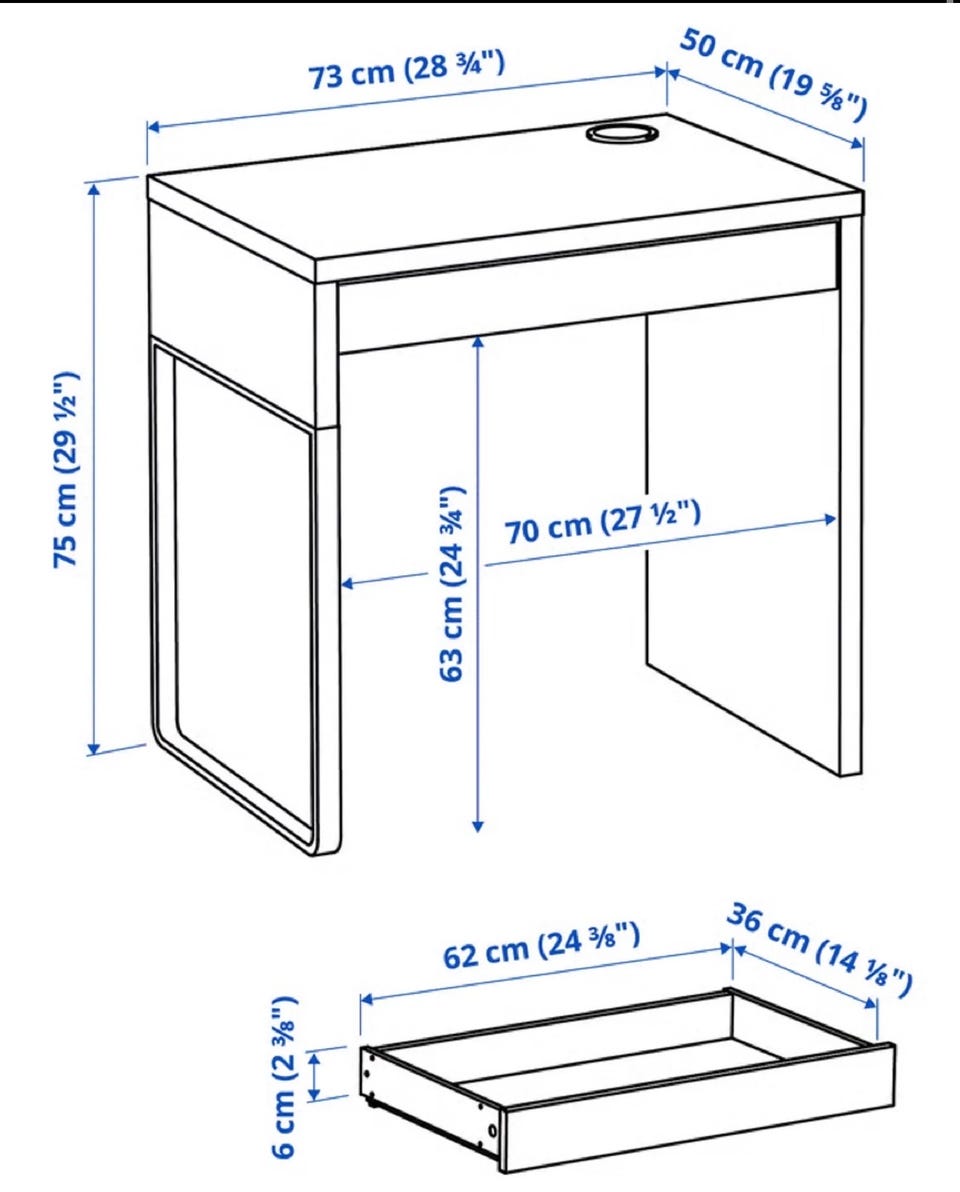 73 cm (28 ¾")

50 cm (19 ⅝")

75 cm (29 ½")

63 cm (24 ¾")

70 cm (27 ½")

62 cm (24 ⅜")

36 cm (14 ⅛")

6 cm (2 ⅜")