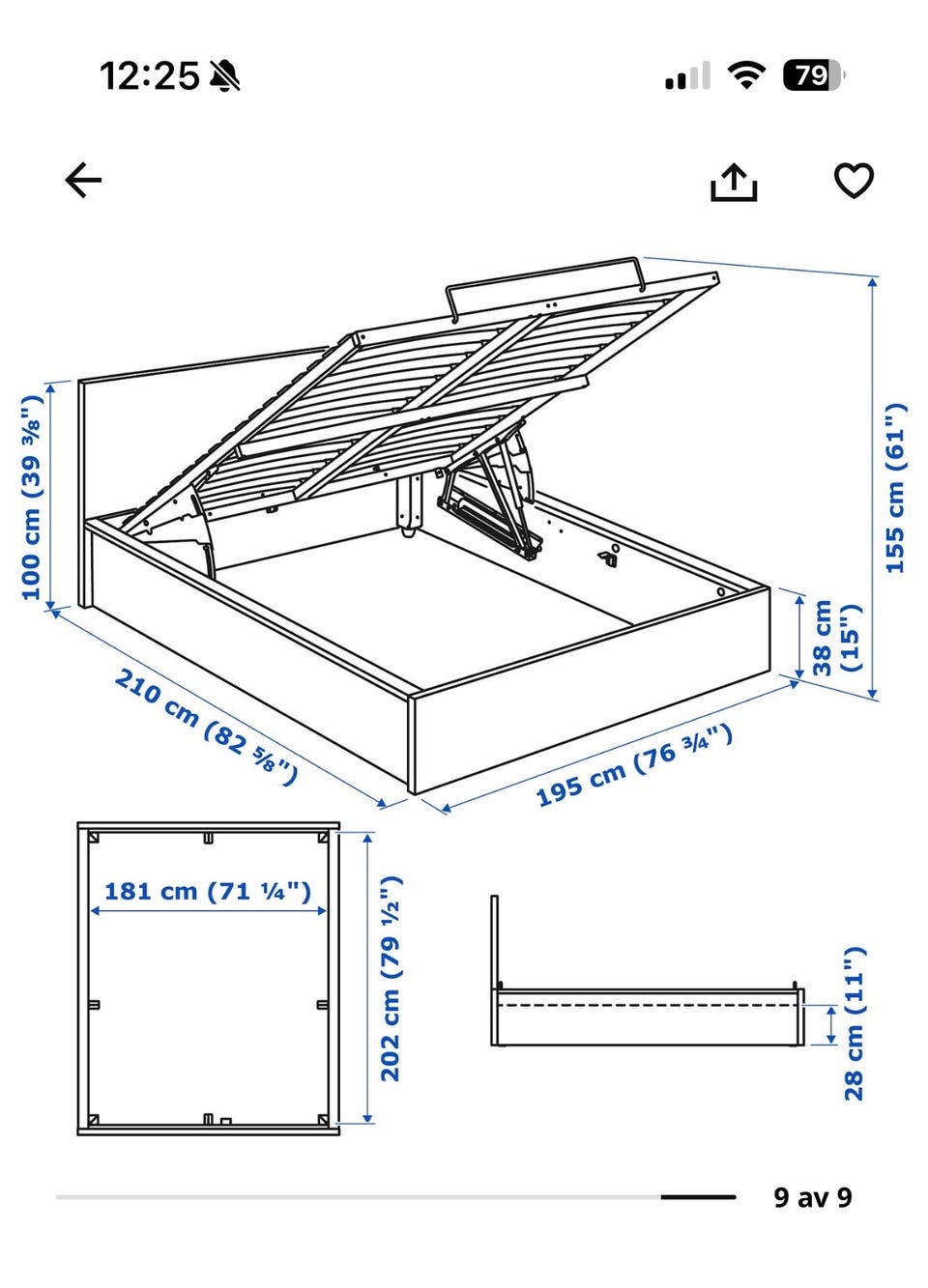 12:25

79

100 cm (39 ⅜")

155 cm (61")

38 cm (15")

210 cm (82 ⅝")

195 cm (76 ¾")

181 cm (71 ¼")

202 cm (79 ½")

28 cm (11")

9 av 9