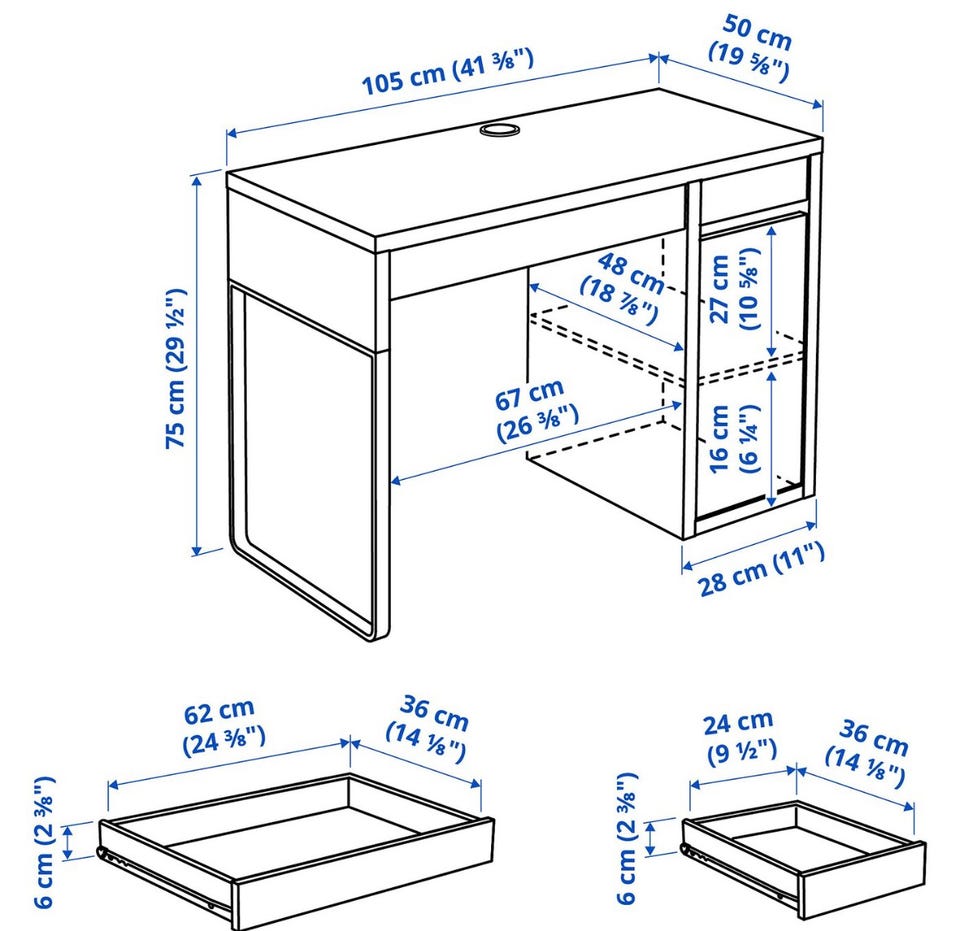 105 cm (41 ⅜")
50 cm (19 ⅝")
75 cm (29 ½")
48 cm (18 ⅞")
27 cm (10 ⅝")
67 cm (26 ⅜")
16 cm (6 ¼")
28 cm (11")

62 cm (24 ⅜")
36 cm (14 ⅛")
6 cm (2 ⅜")

24 cm (9 ½")
36 cm (14 ⅛")
6 cm (2 ⅜")