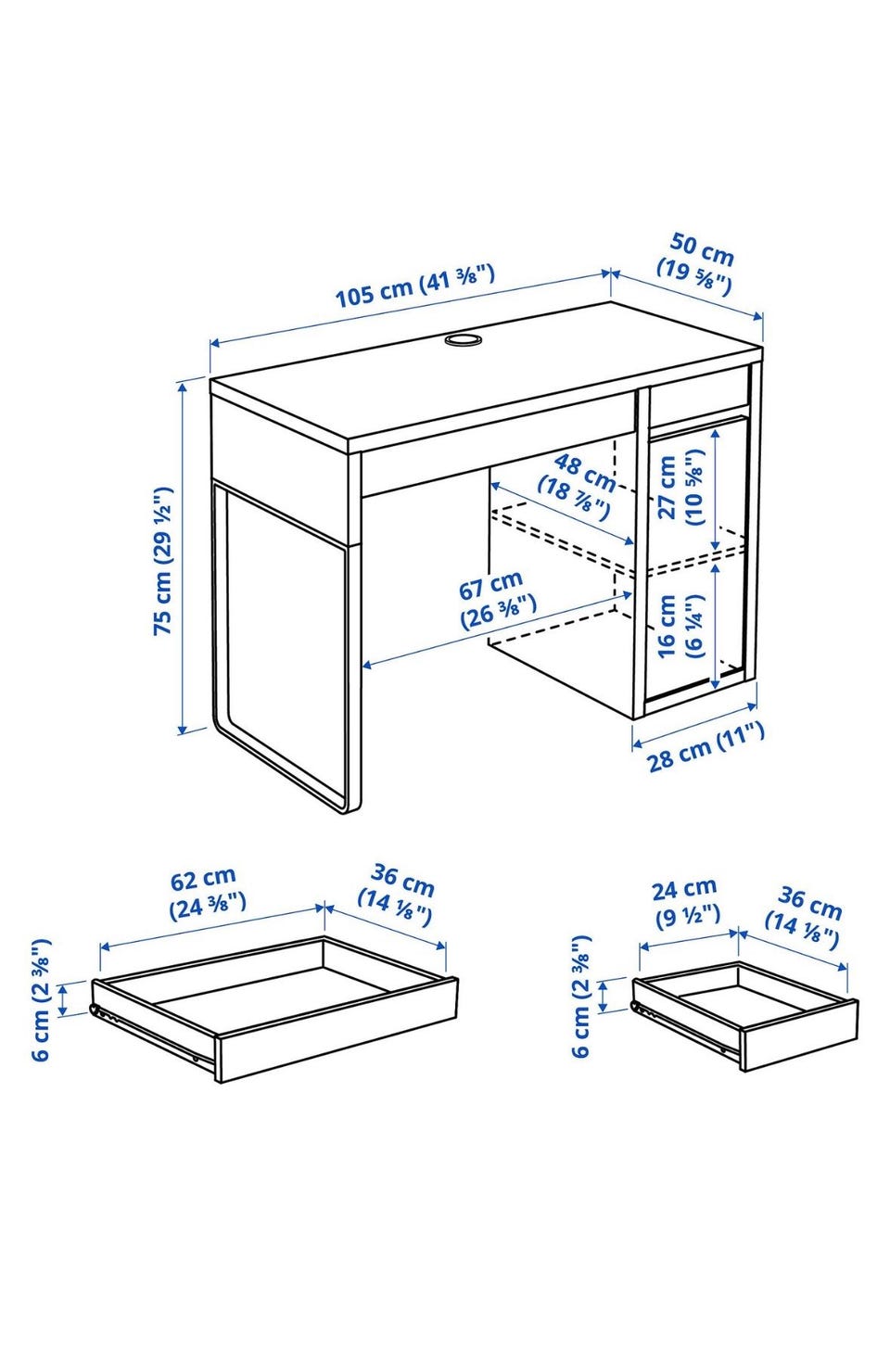 105 cm (41 ⅜")

50 cm (19 ⅝")

75 cm (29 ½")

48 cm (18 ⅞")

27 cm (10 ⅝")

67 cm (26 ⅜")

16 cm (6 ¼")

28 cm (11")

62 cm (24 ⅜")

36 cm (14 ⅛")

6 cm (2 ⅜")

24 cm (9 ½")

36 cm (14 ⅛")

6 cm (2 ⅜")