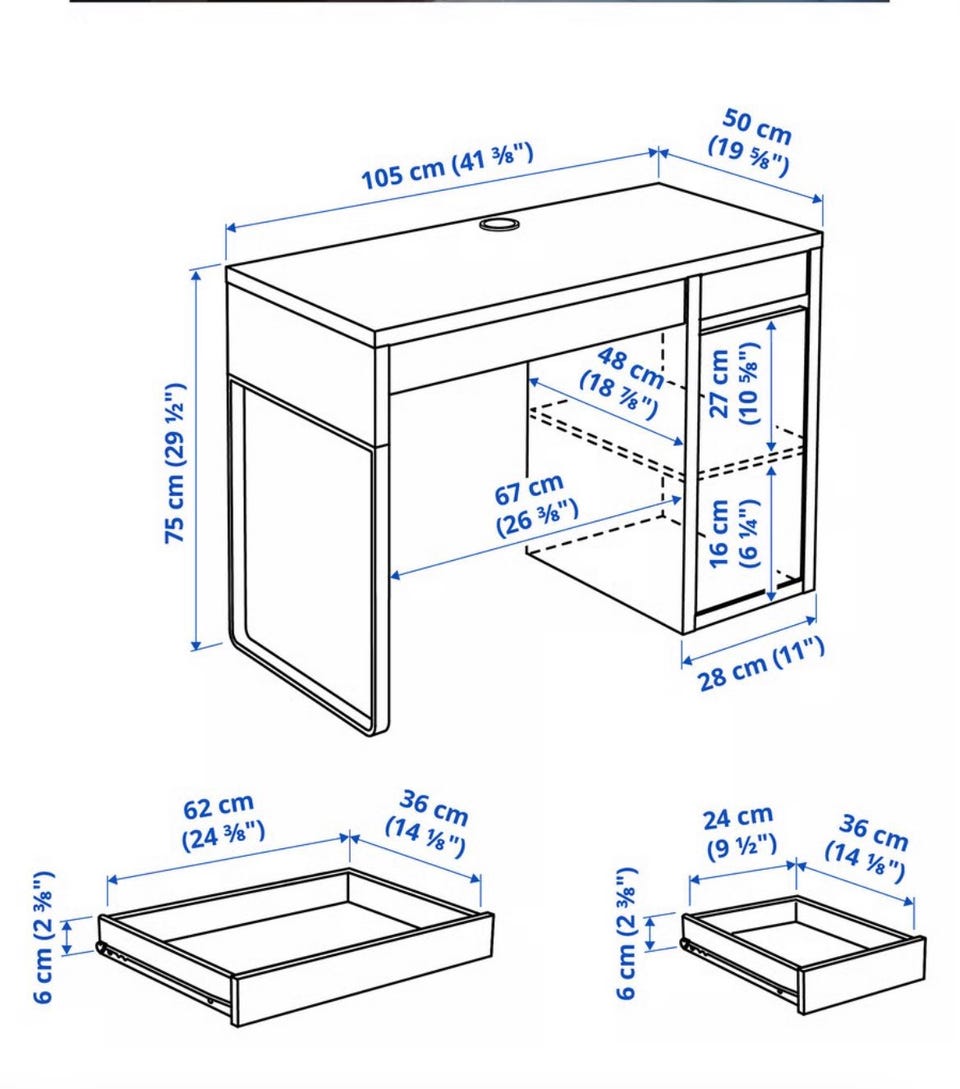 105 cm (41 ⅜")
50 cm (19 ⅝")
75 cm (29 ½")
48 cm (18 ⅞")
27 cm (10 ⅝")
67 cm (26 ⅜")
16 cm (6 ¼")
28 cm (11")
62 cm (24 ⅜")
36 cm (14 ⅛")
6 cm (2 ⅜")
24 cm (9 ½")
36 cm (14 ⅛")
6 cm (2 ⅜")