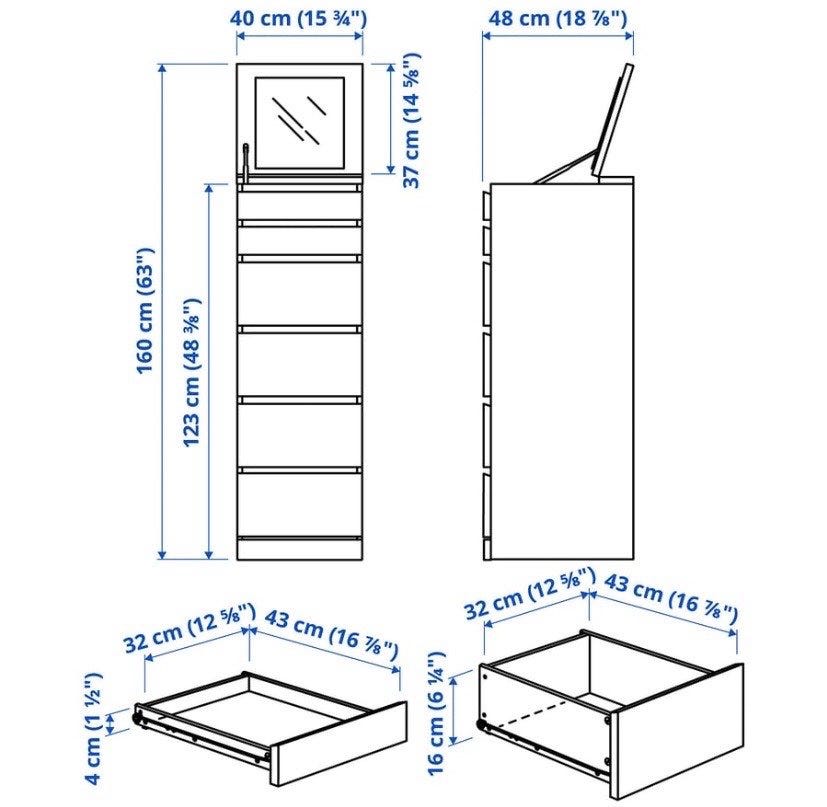 40 cm (15 ¾")

48 cm (18 ⅞")

37 cm (14 ⅝")

160 cm (63")

123 cm (48 ⅜")

32 cm (12 ⅝")

43 cm (16 ⅞")

4 cm (1 ½")

32 cm (12 ⅝")

43 cm (16 ⅞")

16 cm (6 ¼")