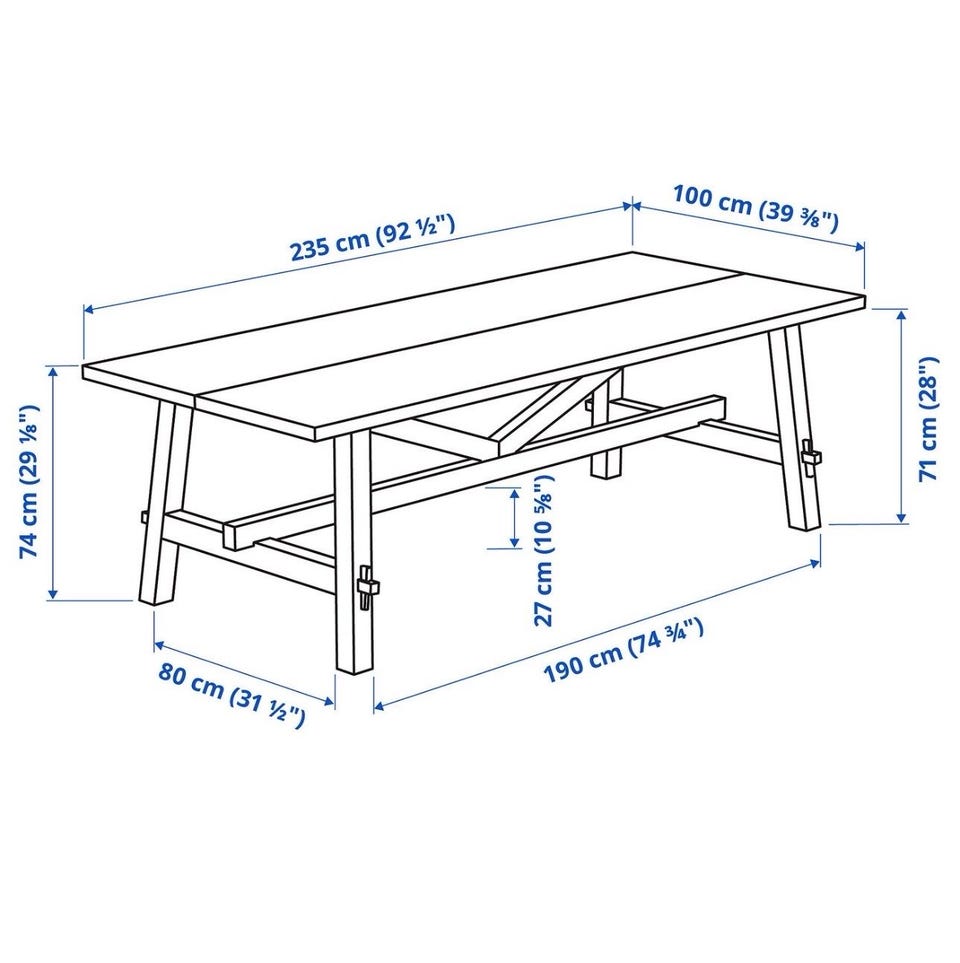 235 cm (92 ½")

100 cm (39 ⅜")

74 cm (29 ⅛")

71 cm (28")

27 cm (10 ⅝")

80 cm (31 ½")

190 cm (74 ¾")