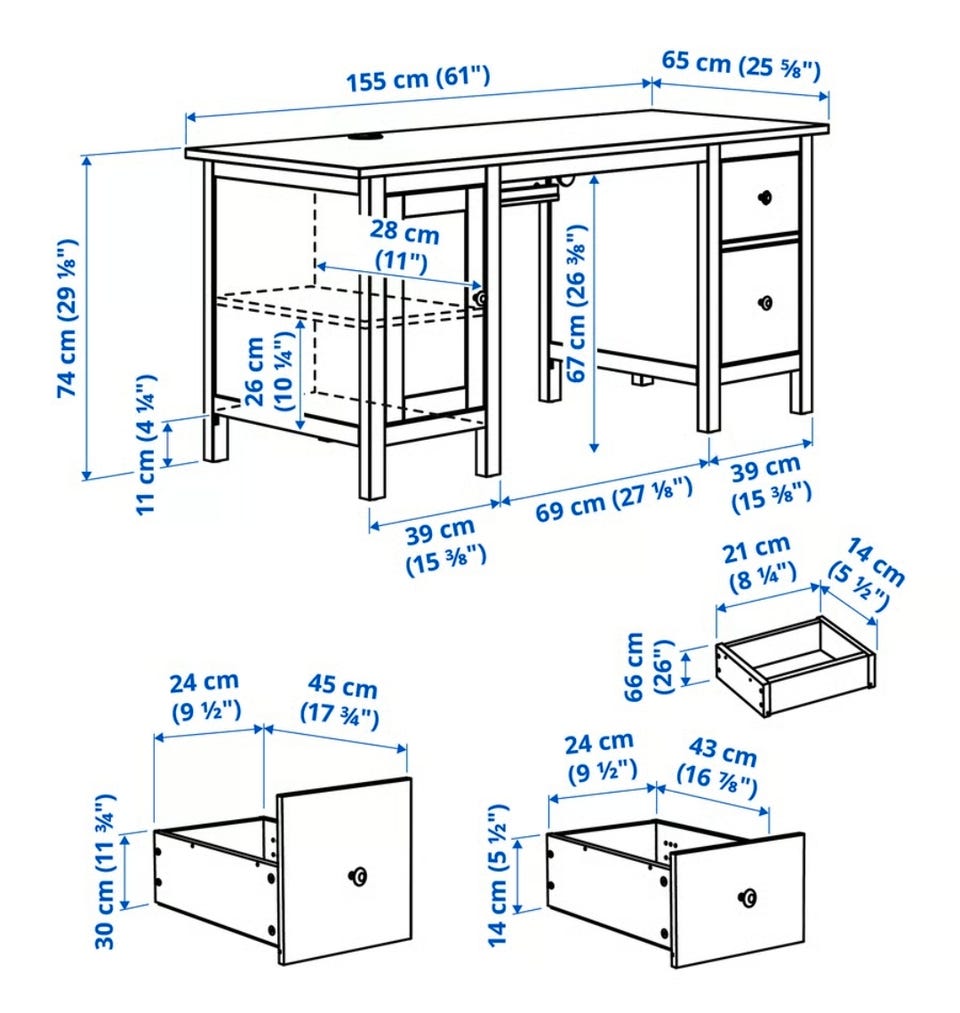 155 cm (61")
65 cm (25 ⅝")
74 cm (29 ⅛")
28 cm (11")
67 cm (26 ⅜")
26 cm (10 ¼")
11 cm (4 ¼")
39 cm (15 ⅜")
69 cm (27 ⅛")
39 cm (15 ⅜")
21 cm (8 ¼")
14 cm (5 ½")
66 cm (26")
24 cm (9 ½")
45 cm (17 ¾")
30 cm (11 ¾")
24 cm (9 ½")
43 cm (16 ⅞")
14 cm (5 ½")