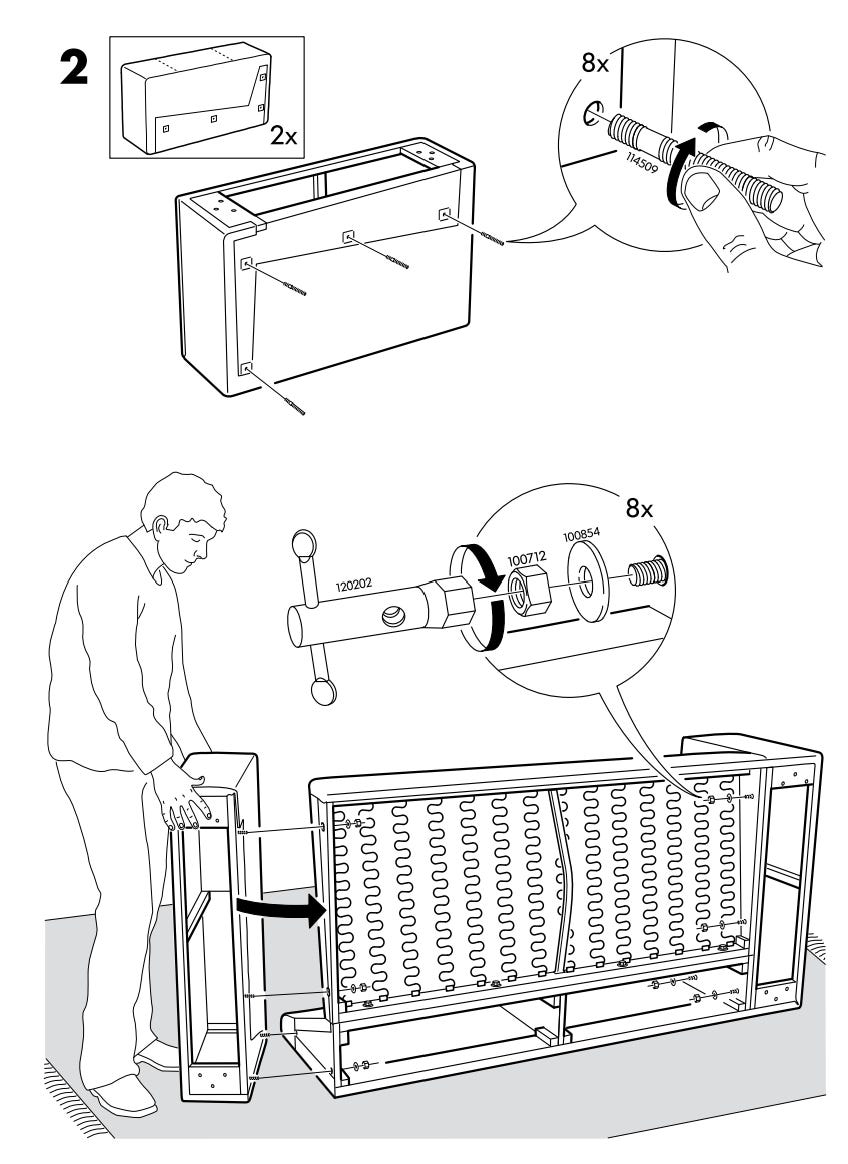 2

2x

8x

114509

8x

120202

100712

100854