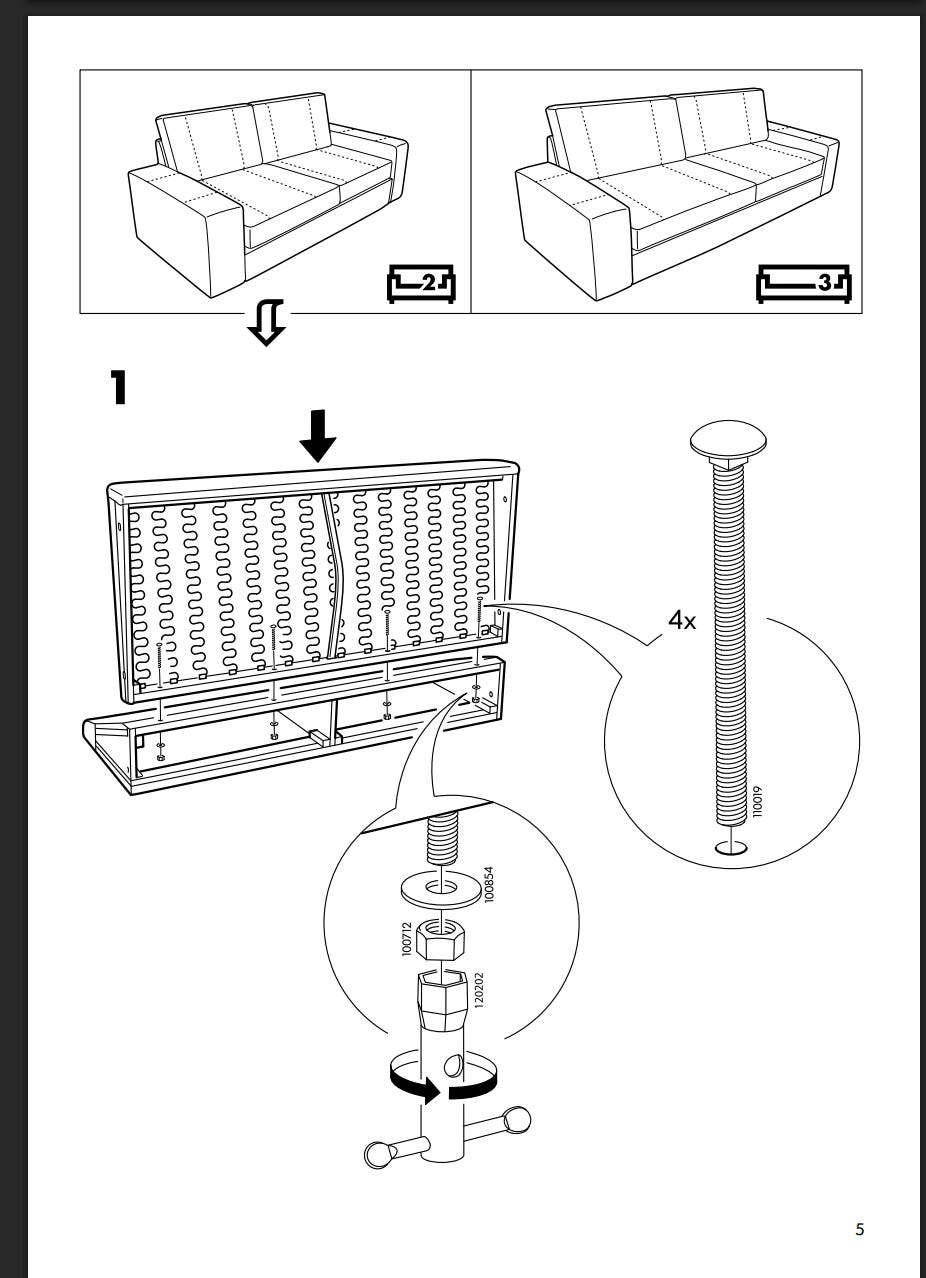 2
3
1
4x
110019
100854
100712
120202
5