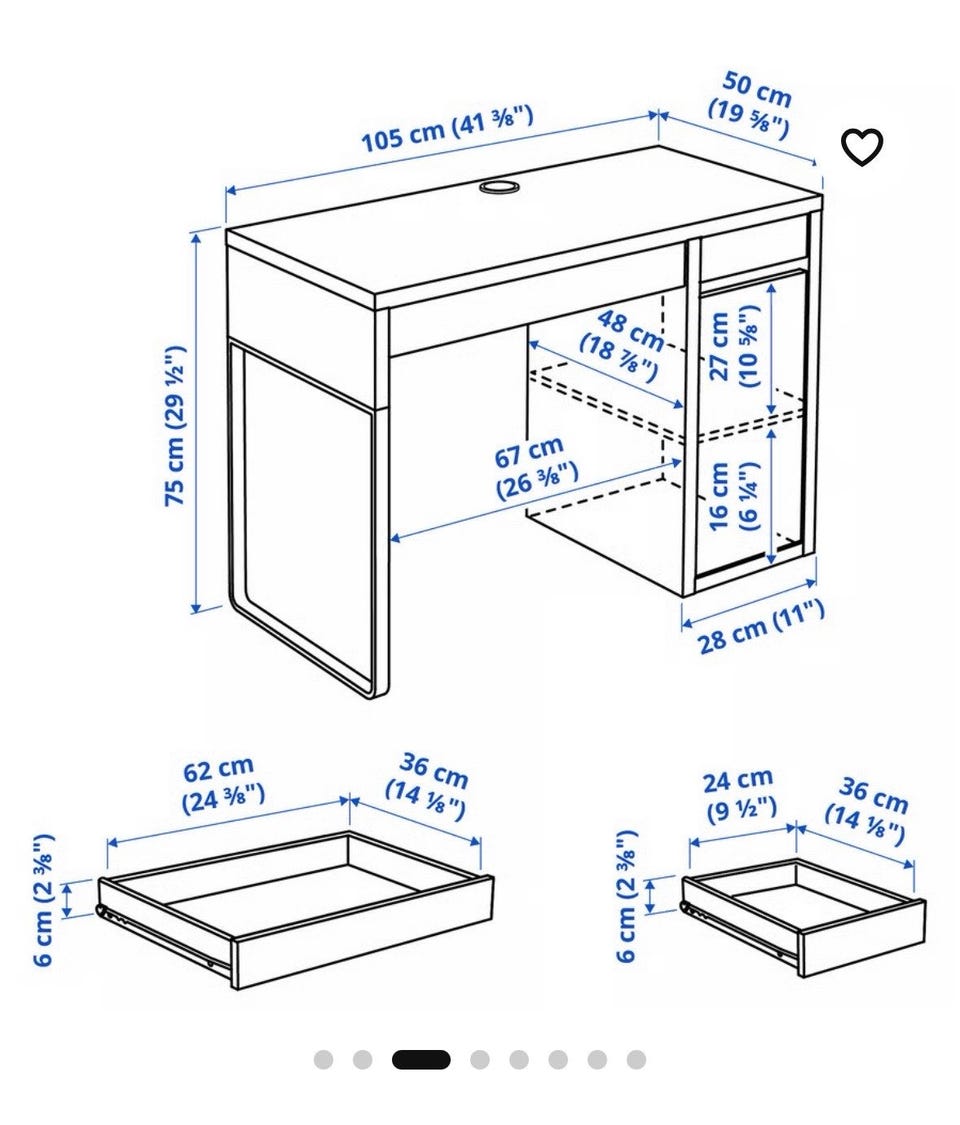 105 cm (41 ⅜")

50 cm (19 ⅝")

75 cm (29 ½")

48 cm (18 ⅞")

27 cm (10 ⅝")

67 cm (26 ⅜")

16 cm (6 ¼")

28 cm (11")

62 cm (24 ⅜")

36 cm (14 ⅛")

6 cm (2 ⅜")

24 cm (9 ½")

36 cm (14 ⅛")

6 cm (2 ⅜")