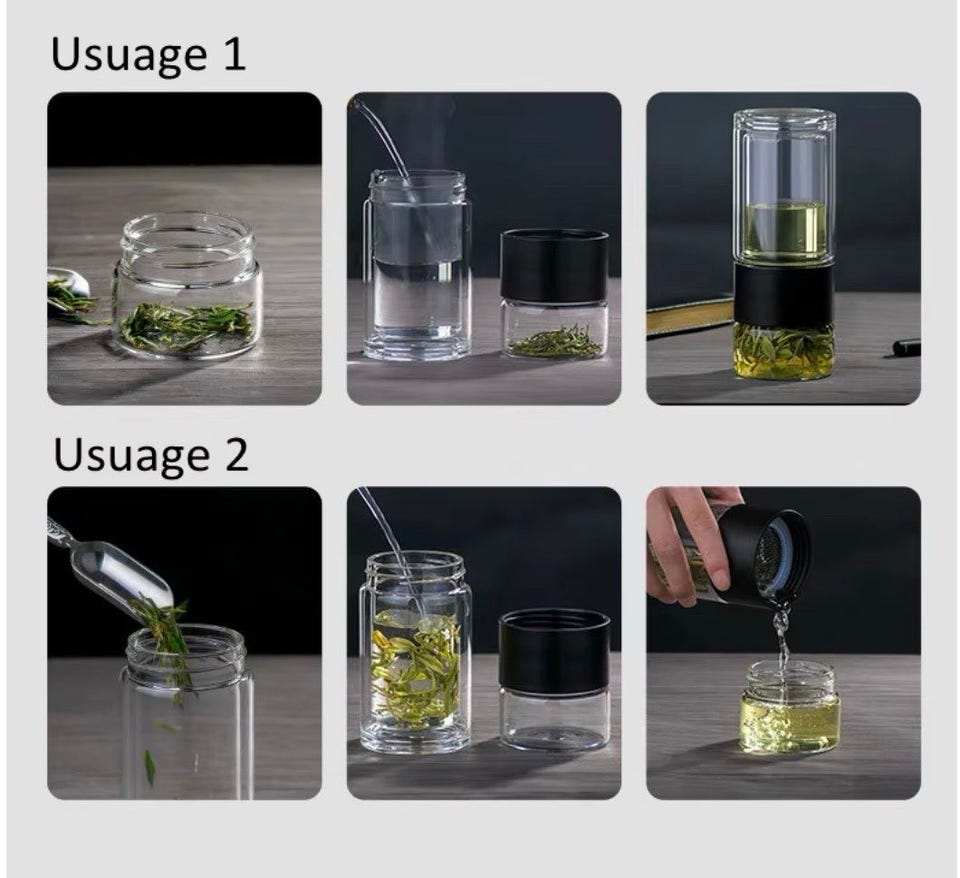 Usuage 1

Usuage 2