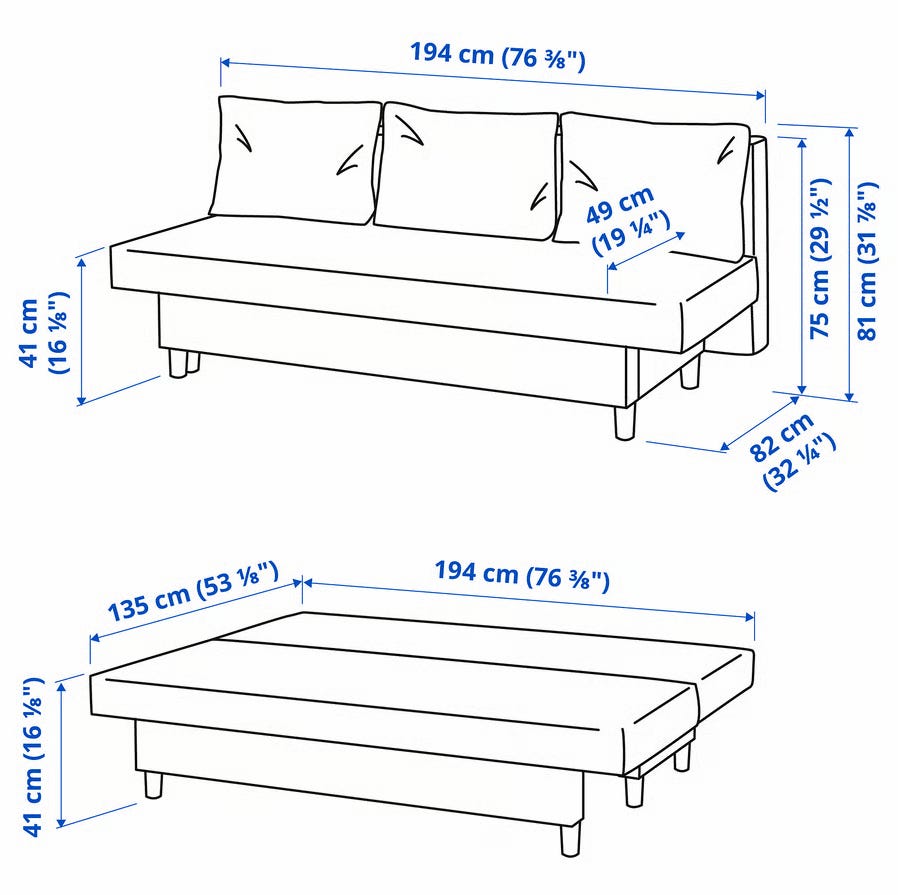 194 cm (76 ⅜")

49 cm (19 ¼")

41 cm (16 ⅛")

75 cm (29 ½")

81 cm (31 ⅞")

82 cm (32 ¼")

135 cm (53 ⅛")

194 cm (76 ⅜")

41 cm (16 ⅛")