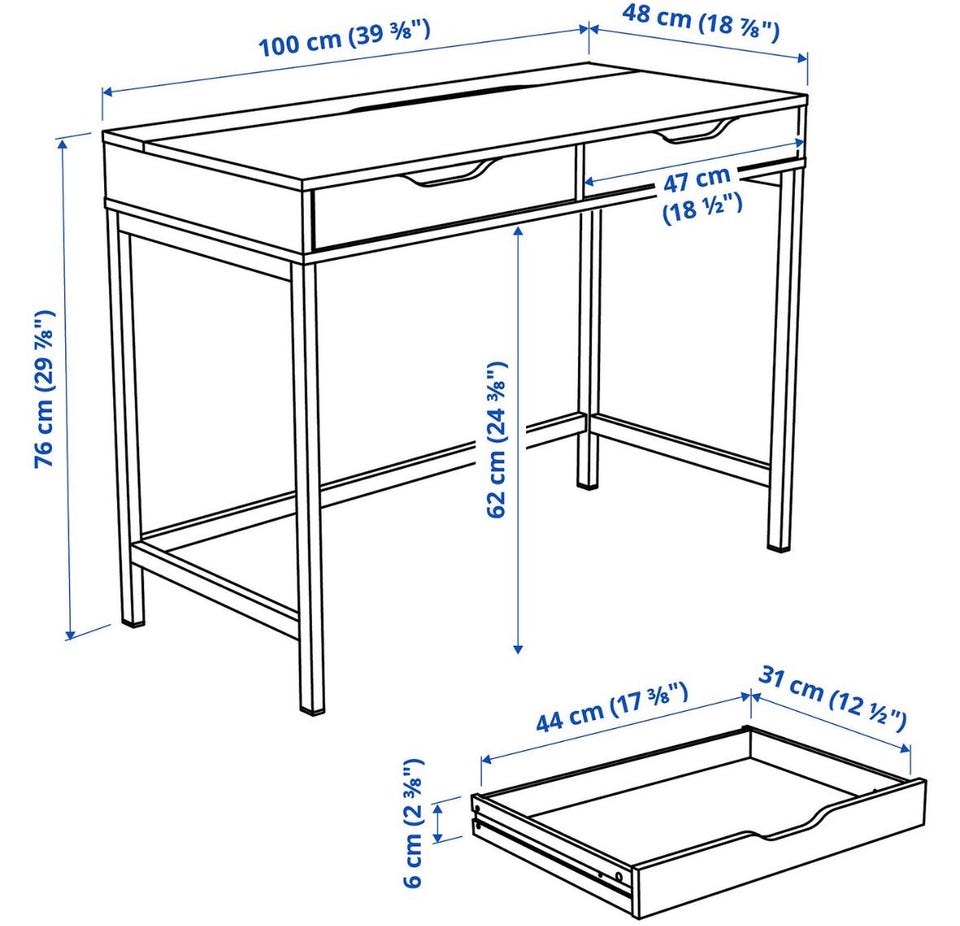 100 cm (39 ⅜")

48 cm (18 ⅞")

47 cm (18 ½")

76 cm (29 ⅞")

62 cm (24 ⅜")

44 cm (17 ⅜")

31 cm (12 ½")

6 cm (2 ⅜")