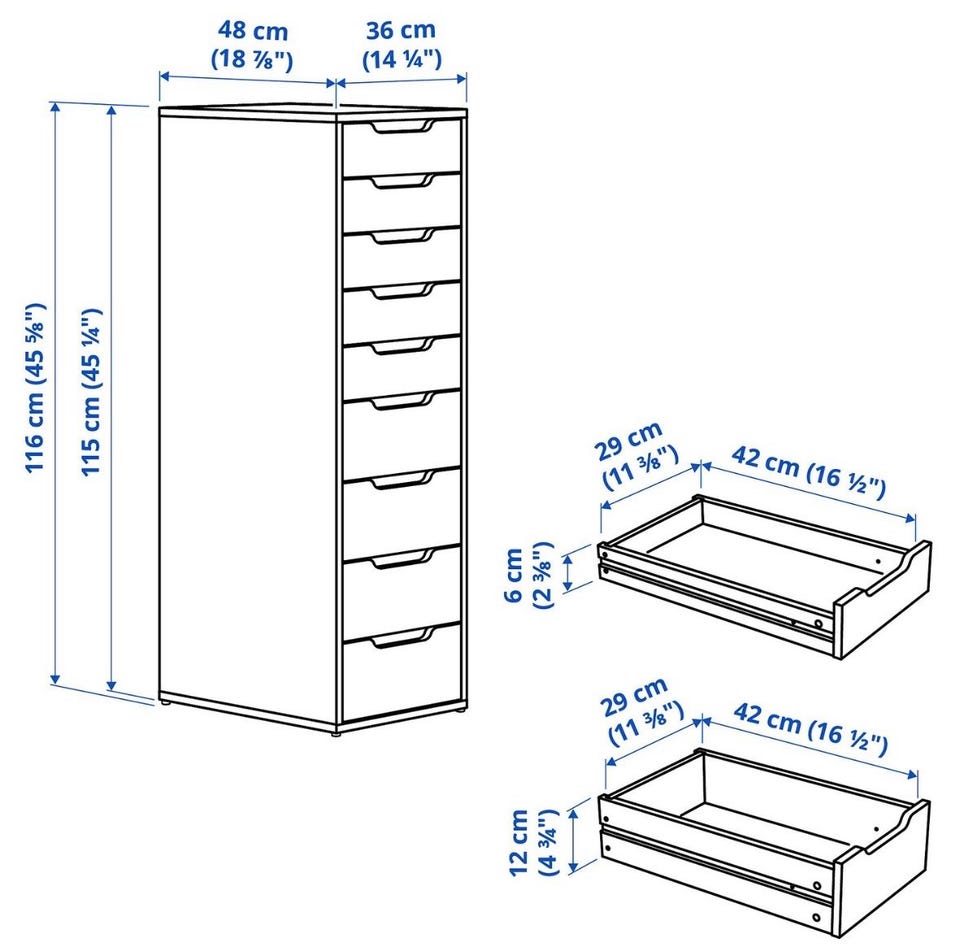 48 cm
(18 ⅞")

36 cm
(14 ¼")

116 cm (45 ⅝")

115 cm (45 ¼")

29 cm
(11 ⅜")

42 cm (16 ½")

6 cm
(2 ⅜")

29 cm
(11 ⅜")

42 cm (16 ½")

12 cm
(4 ¾")