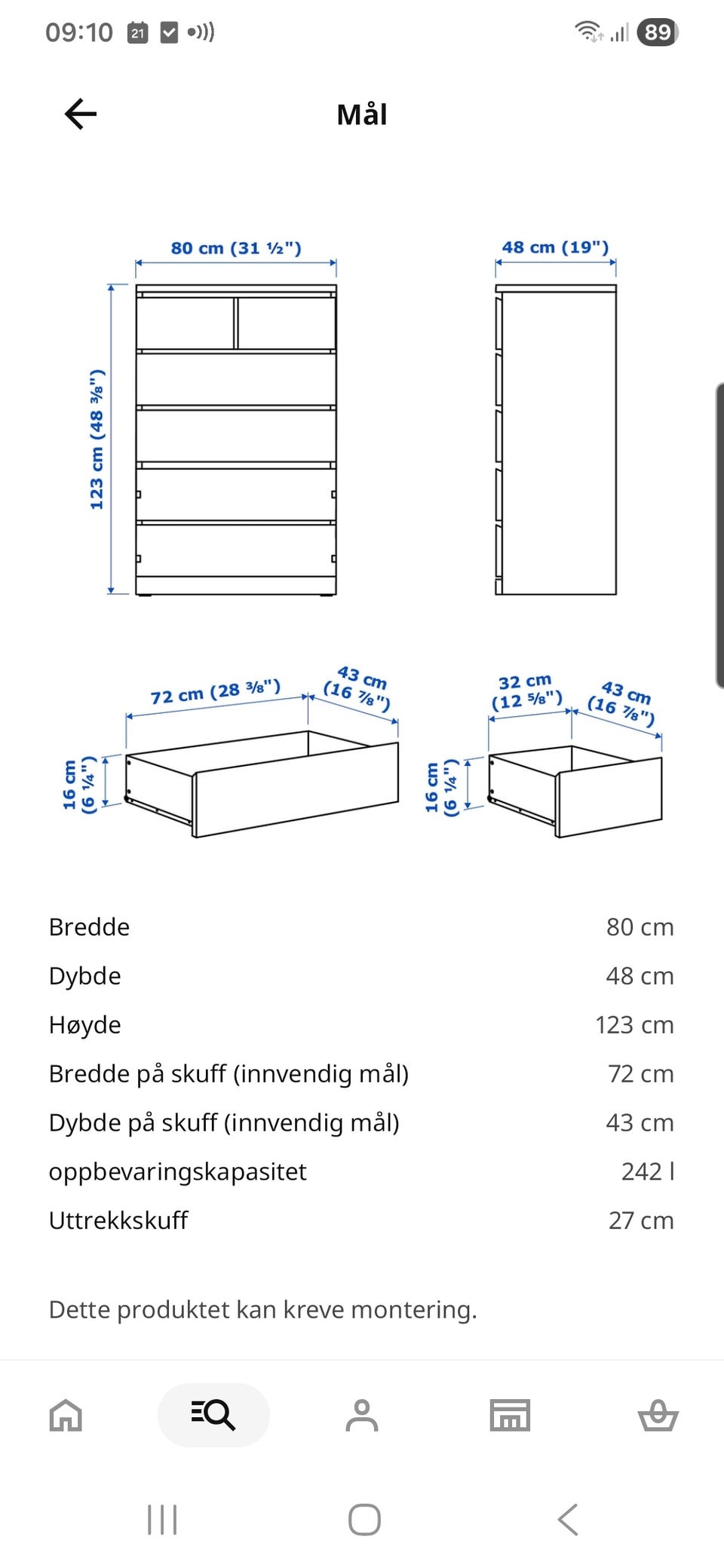 09:10 21 89

Mål

80 cm (31 ½")

48 cm (19")

123 cm (48 ⅜")

72 cm (28 ⅜")

43 cm (16 ⅞")

16 cm (6 ¼")

32 cm (12 ⅝")

43 cm (16 ⅞")

16 cm (6 ¼")

| | |
|---|---|
| Bredde | 80 cm |
| Dybde | 48 cm |
| Høyde | 123 cm |
| Bredde på skuff (innvendig mål) | 72 cm |
| Dybde på skuff (innvendig mål) | 43 cm |
| oppbevaringskapasitet | 242 l |
| Uttrekkskuff | 27 cm |

Dette produktet kan kreve montering.