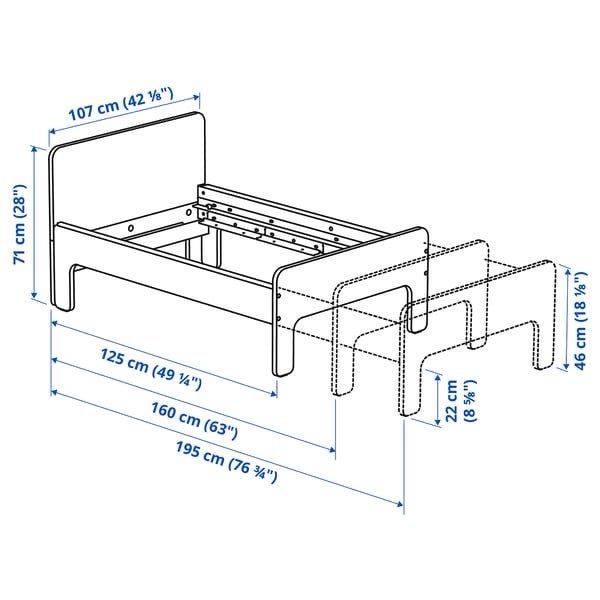 107 cm (42 ⅛")

71 cm (28")

46 cm (18 ⅛")

22 cm (8 ⅝")

125 cm (49 ¼")

160 cm (63")

195 cm (76 ¾")