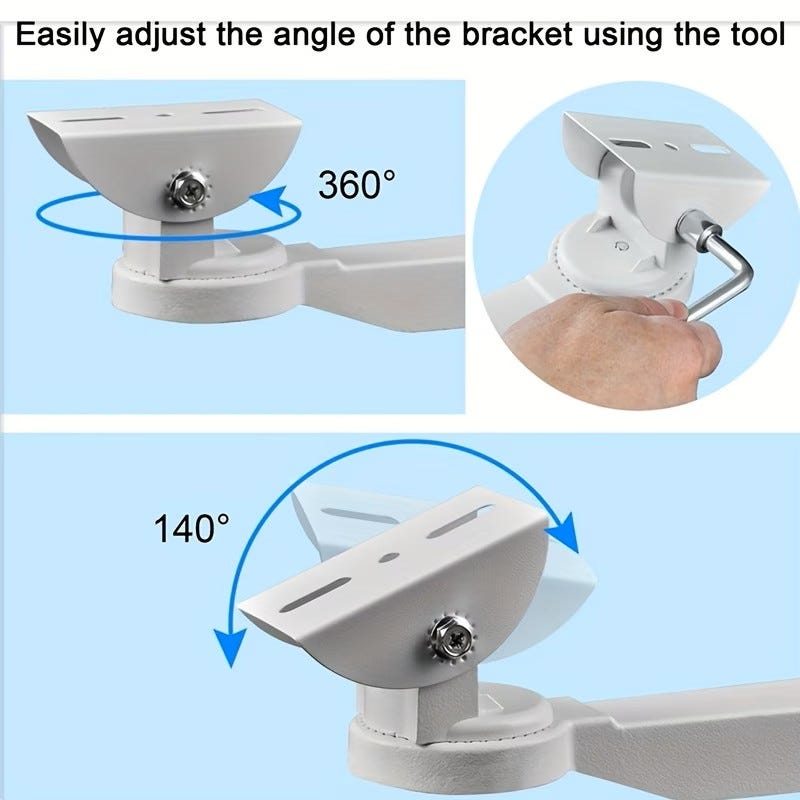 Easily adjust the angle of the bracket using the tool

360°

140°