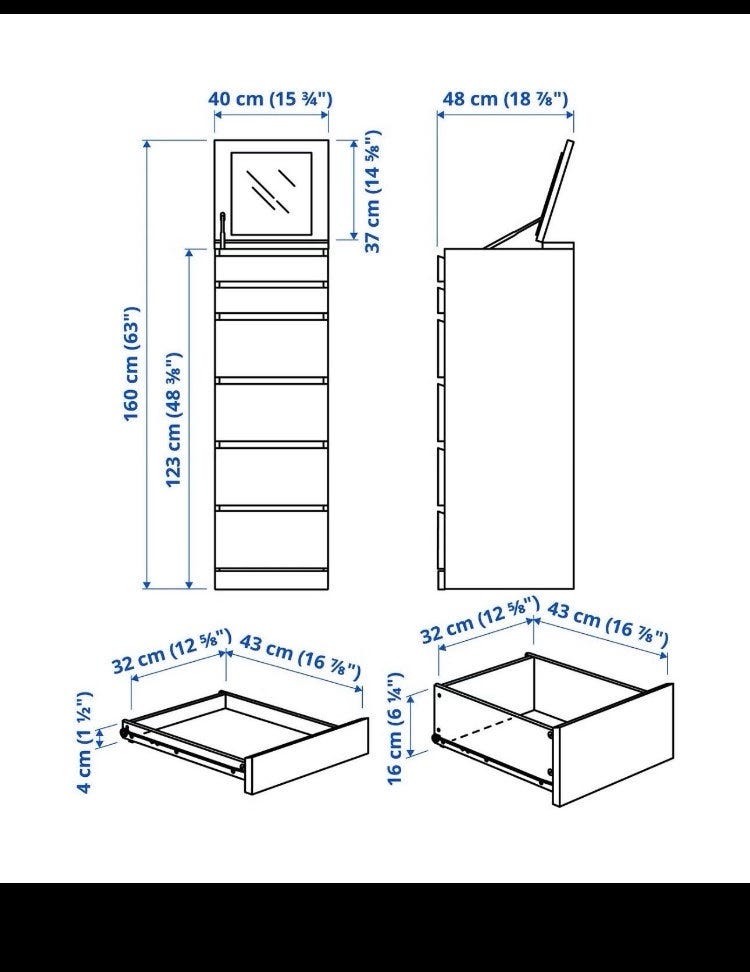 40 cm (15 ¾")

48 cm (18 ⅞")

37 cm (14 ⅝")

160 cm (63")

123 cm (48 ⅜")

32 cm (12 ⅝")

43 cm (16 ⅞")

4 cm (1 ½")

32 cm (12 ⅝")

43 cm (16 ⅞")

16 cm (6 ¼")