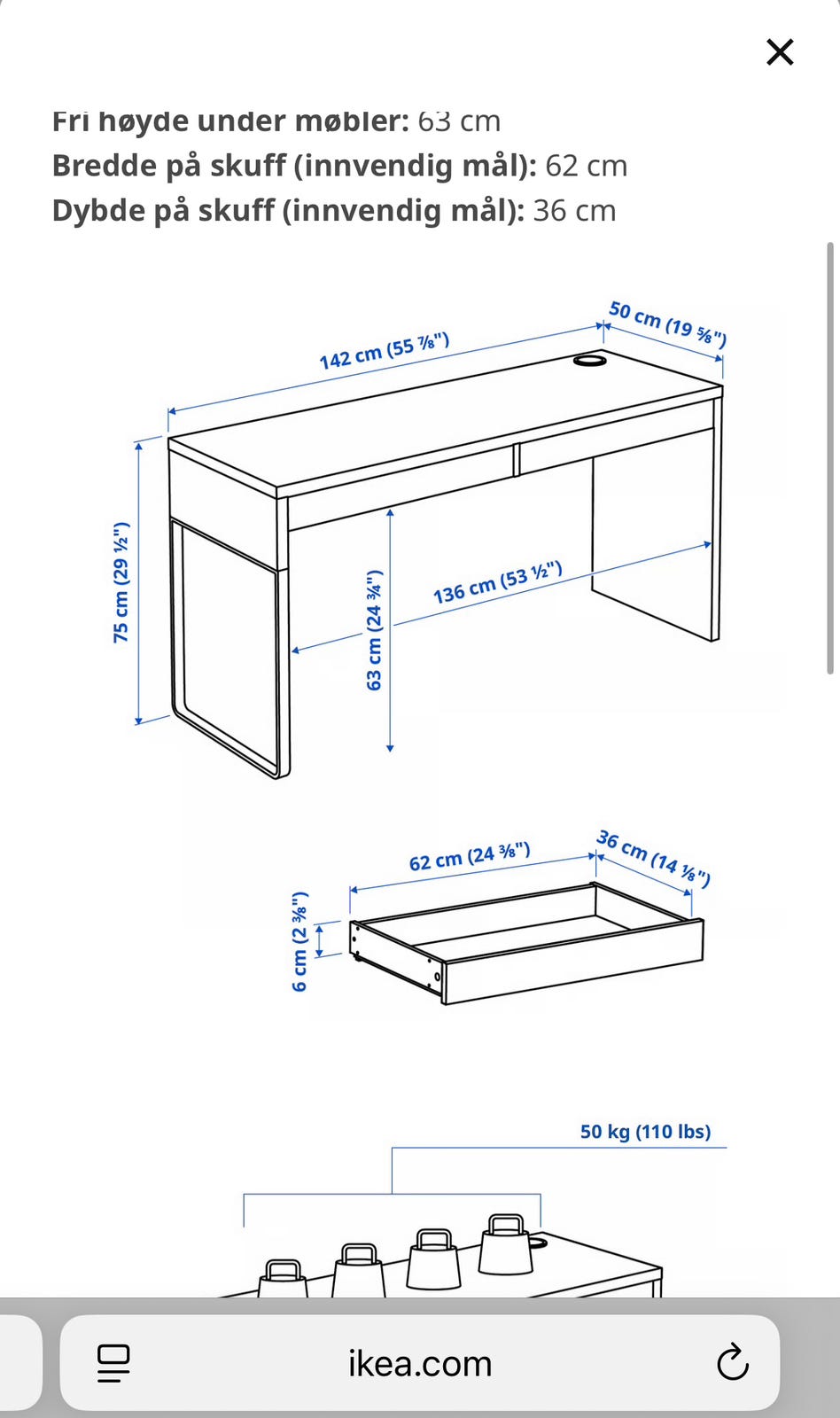 Fri høyde under møbler: 63 cm
Bredde på skuff (innvendig mål): 62 cm
Dybde på skuff (innvendig mål): 36 cm

142 cm (55 ⅞")
50 cm (19 ⅝")
75 cm (29 ½")
63 cm (24 ¾")
136 cm (53 ½")

62 cm (24 ⅜")
36 cm (14 ⅛")
6 cm (2 ⅜")

50 kg (110 lbs)

ikea.com