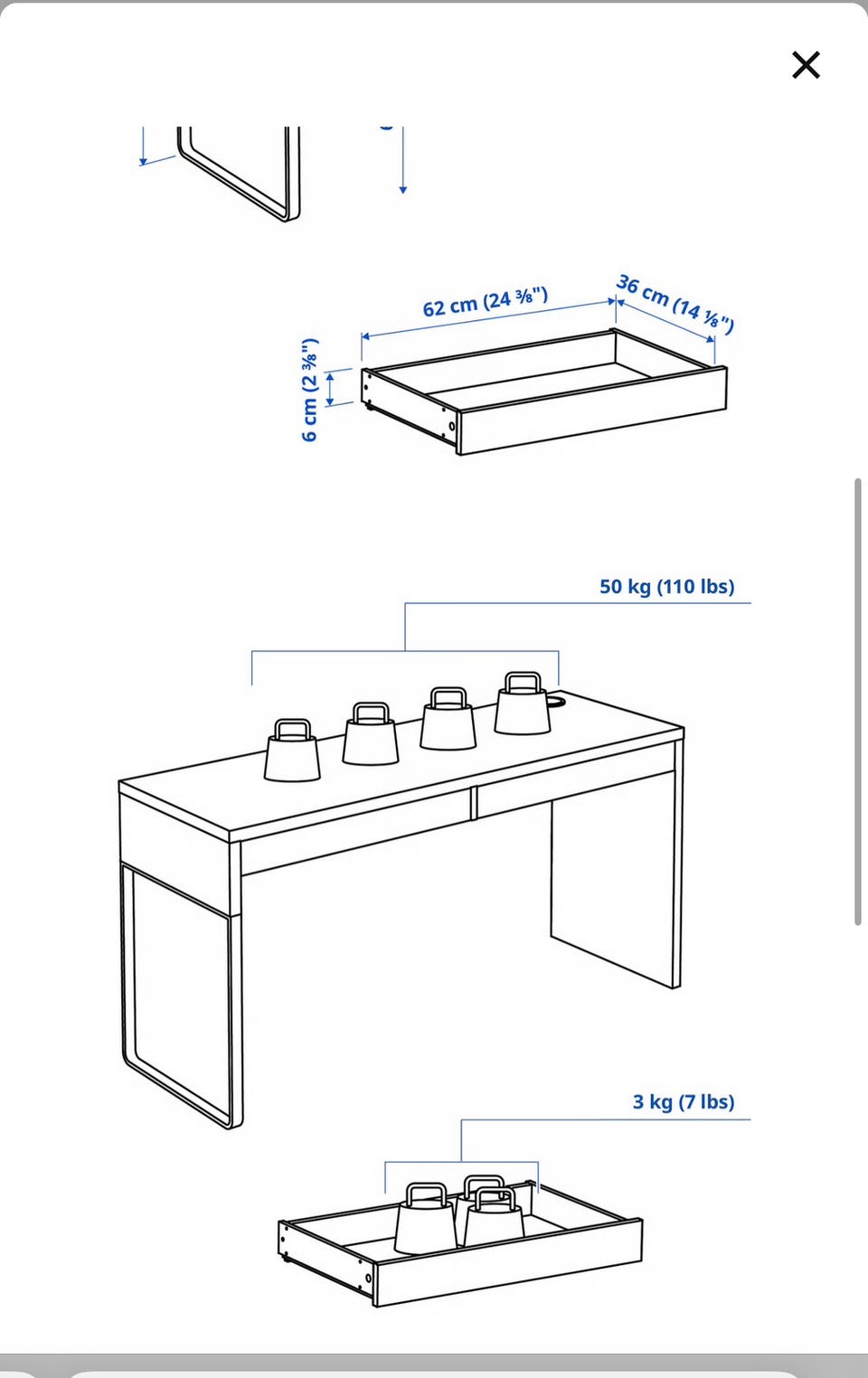 62 cm (24 ⅜")

36 cm (14 ⅛")

6 cm (2 ⅜")

50 kg (110 lbs)

3 kg (7 lbs)