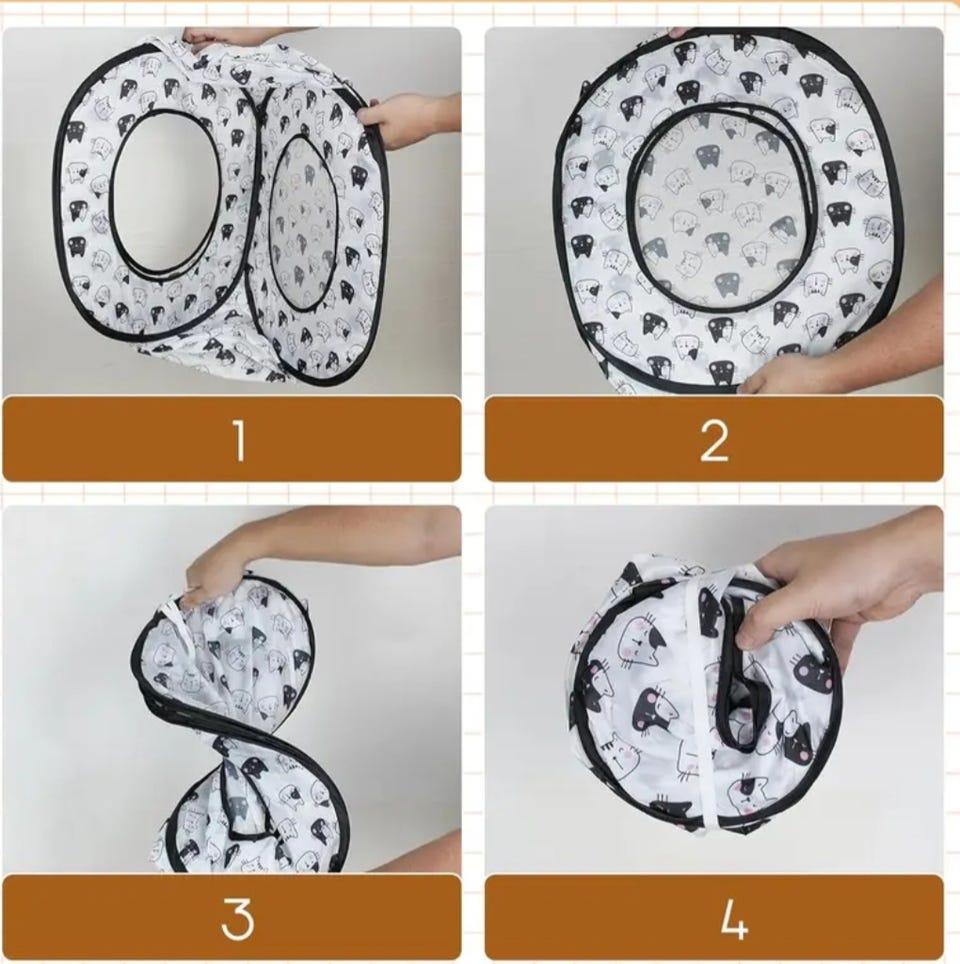 1

2

3

4