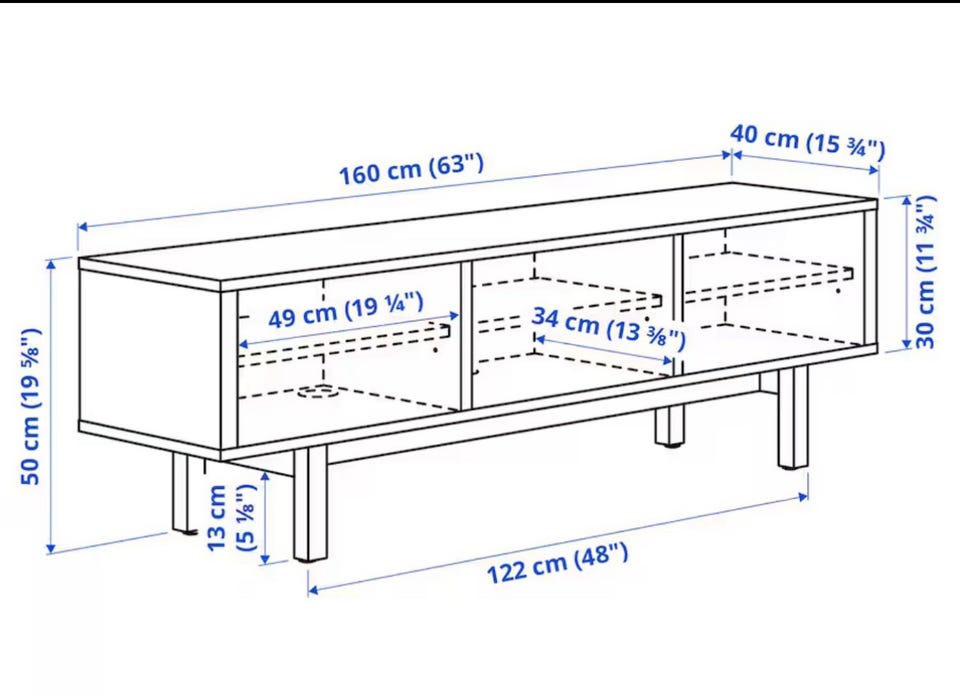 160 cm (63")

40 cm (15 ¾")

30 cm (11 ¾")

49 cm (19 ¼")

34 cm (13 ⅜")

50 cm (19 ⅝")

13 cm (5 ⅛")

122 cm (48")