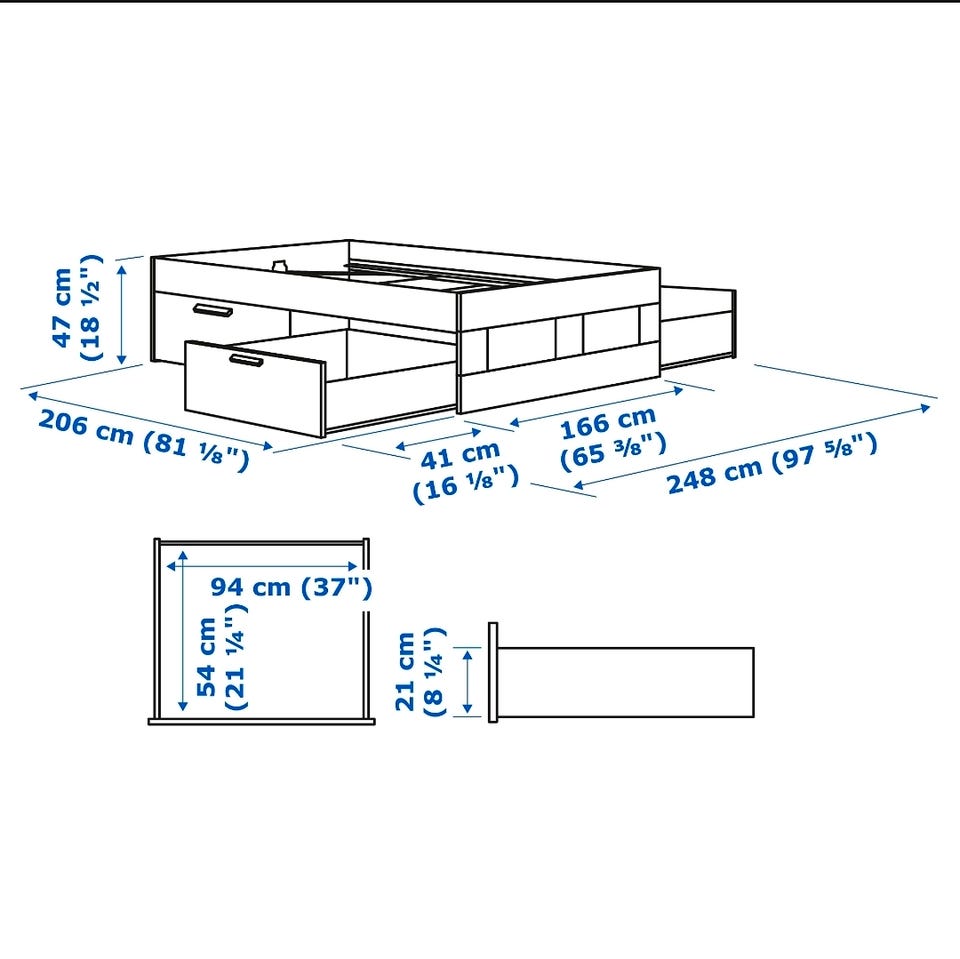 47 cm
(18 ½")

206 cm (81 ⅛")

41 cm
(16 ⅛")

166 cm
(65 ⅜")

248 cm (97 ⅝")

94 cm (37")

54 cm
(21 ¼")

21 cm
(8 ¼")