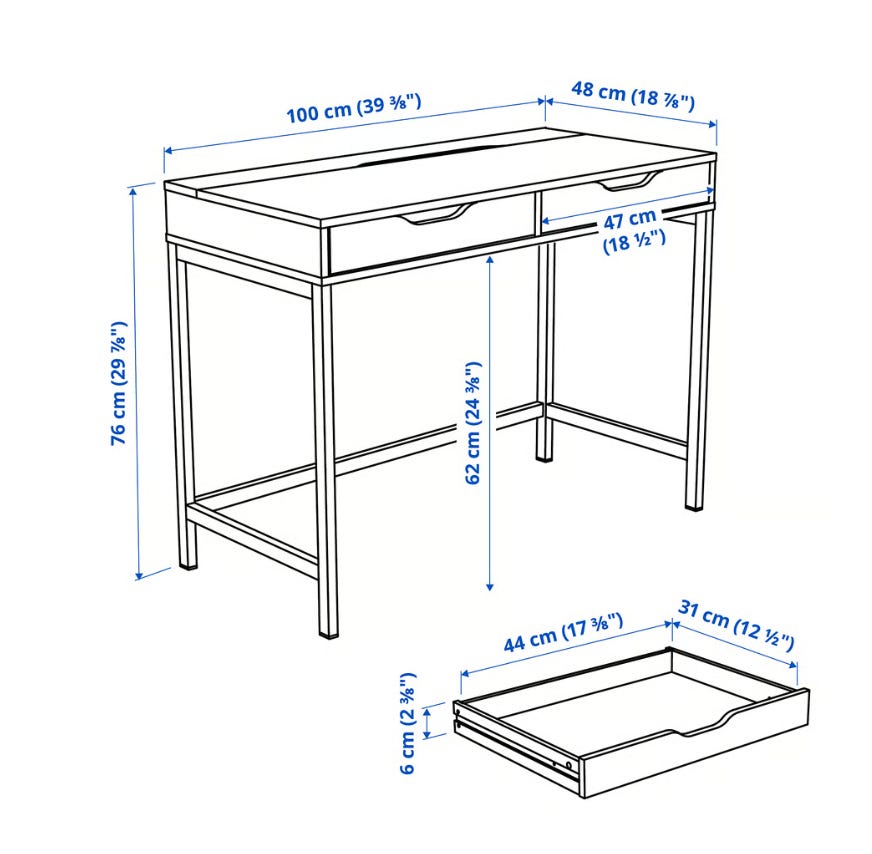 100 cm (39 ⅜")
48 cm (18 ⅞")
47 cm (18 ½")
76 cm (29 ⅞")
62 cm (24 ⅜")
44 cm (17 ⅜")
31 cm (12 ½")
6 cm (2 ⅜")