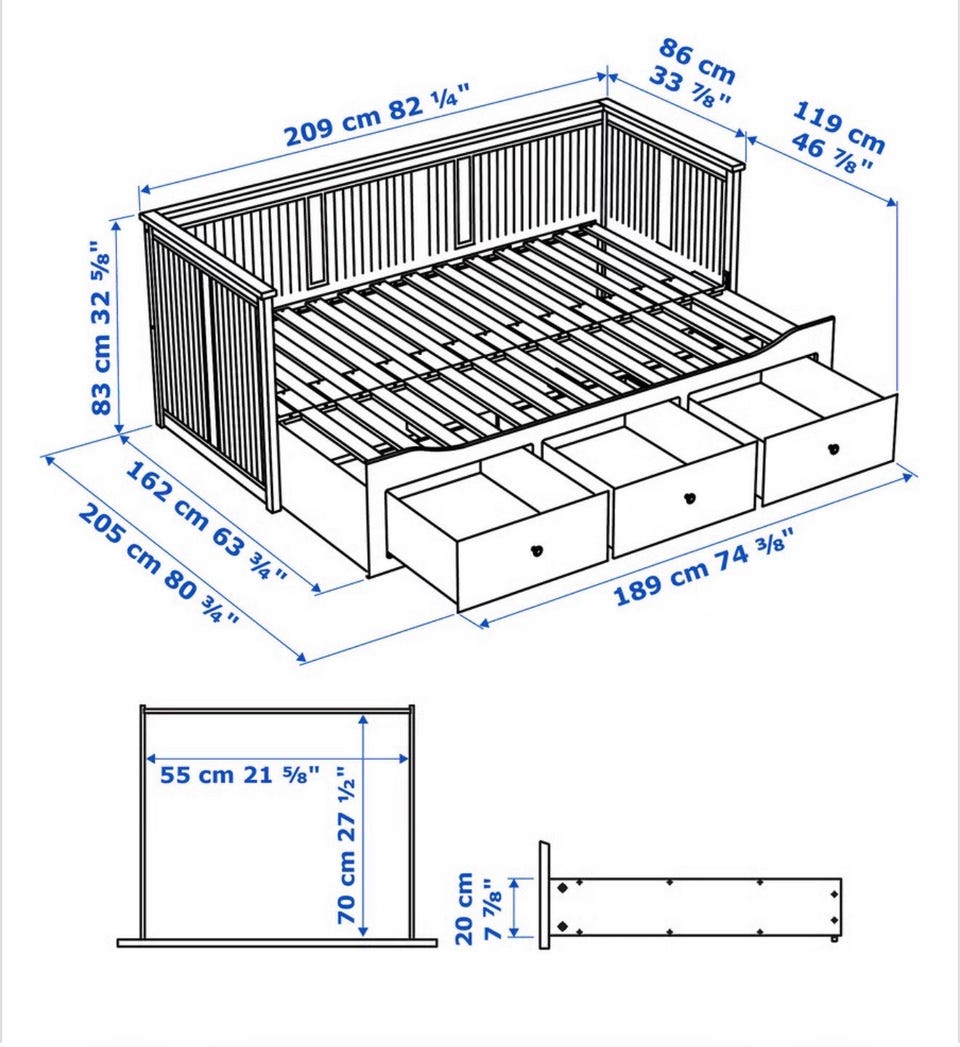 209 cm 82 ¼"
86 cm 33 ⅞"
119 cm 46 ⅞"
83 cm 32 ⅝"
162 cm 63 ¾"
205 cm 80 ¾"
189 cm 74 ⅜"
55 cm 21 ⅝"
70 cm 27 ½"
20 cm 7 ⅞"