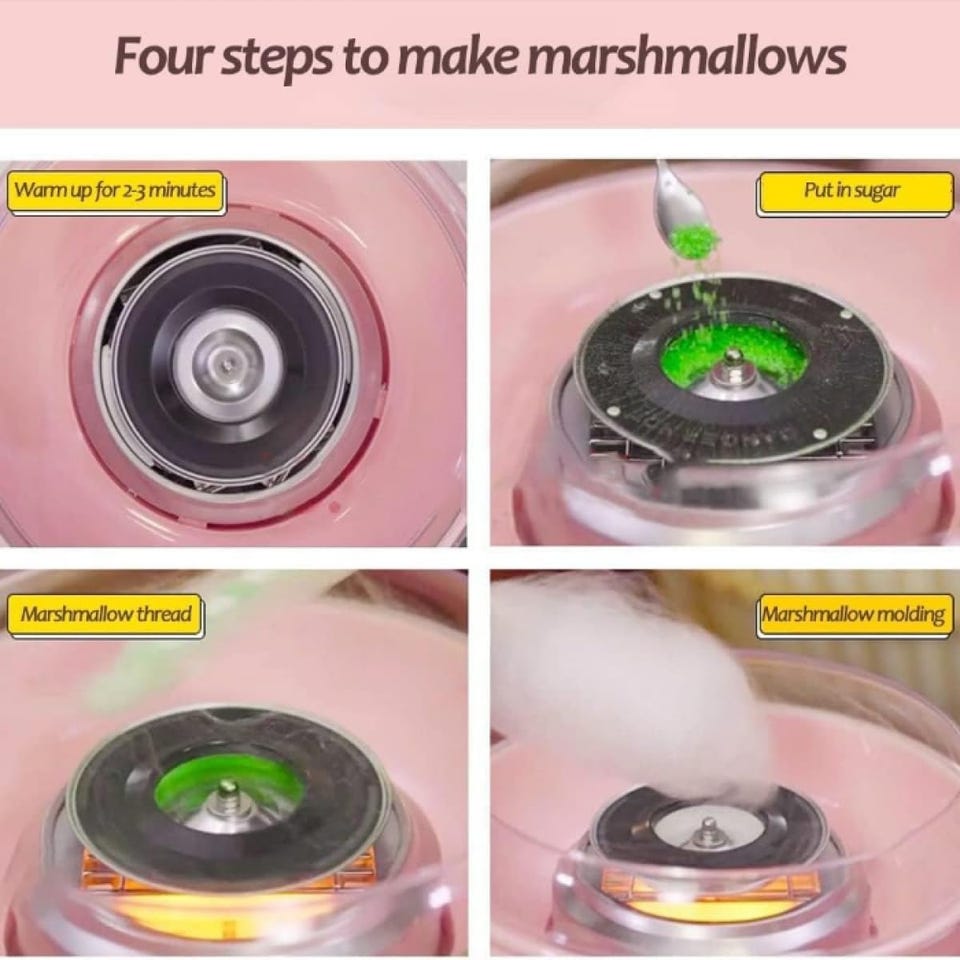 Four steps to make marshmallows

Warm up for 2-3 minutes

Put in sugar

Marshmallow thread

Marshmallow molding