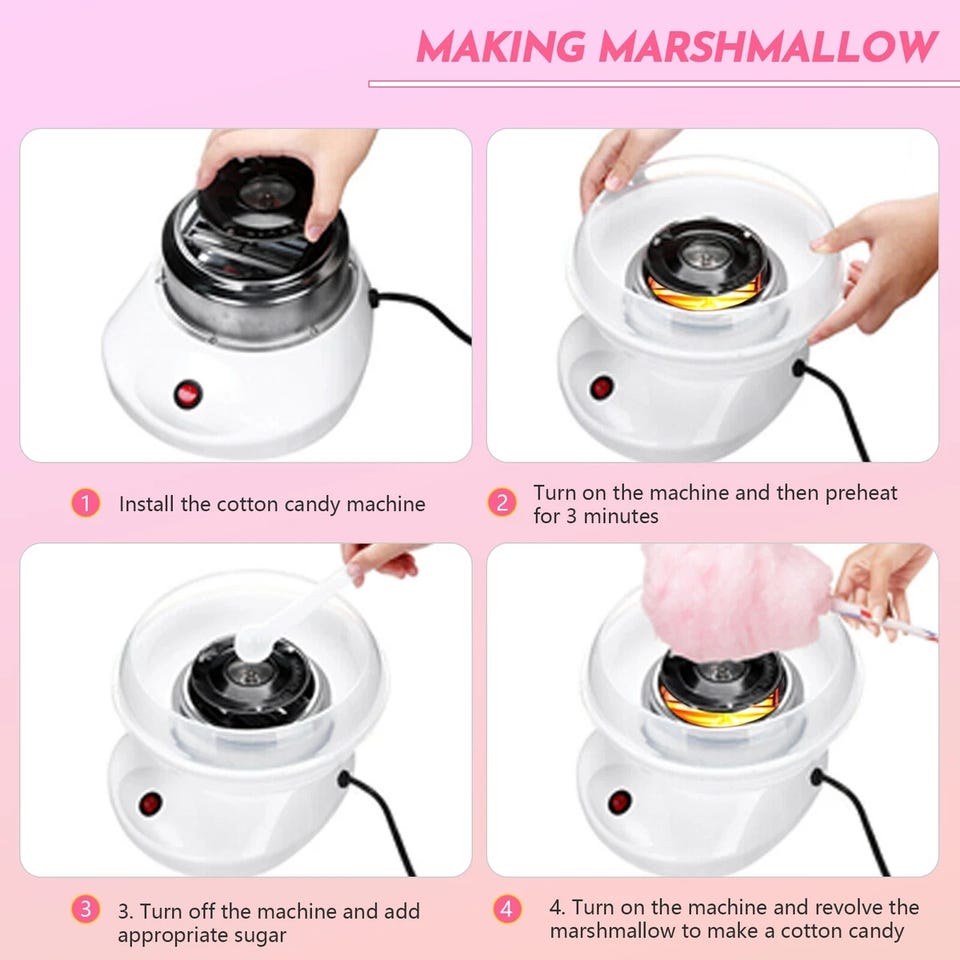 MAKING MARSHMALLOW

1 Install the cotton candy machine

2 Turn on the machine and then preheat for 3 minutes

3 3. Turn off the machine and add appropriate sugar

4 4. Turn on the machine and revolve the marshmallow to make a cotton candy