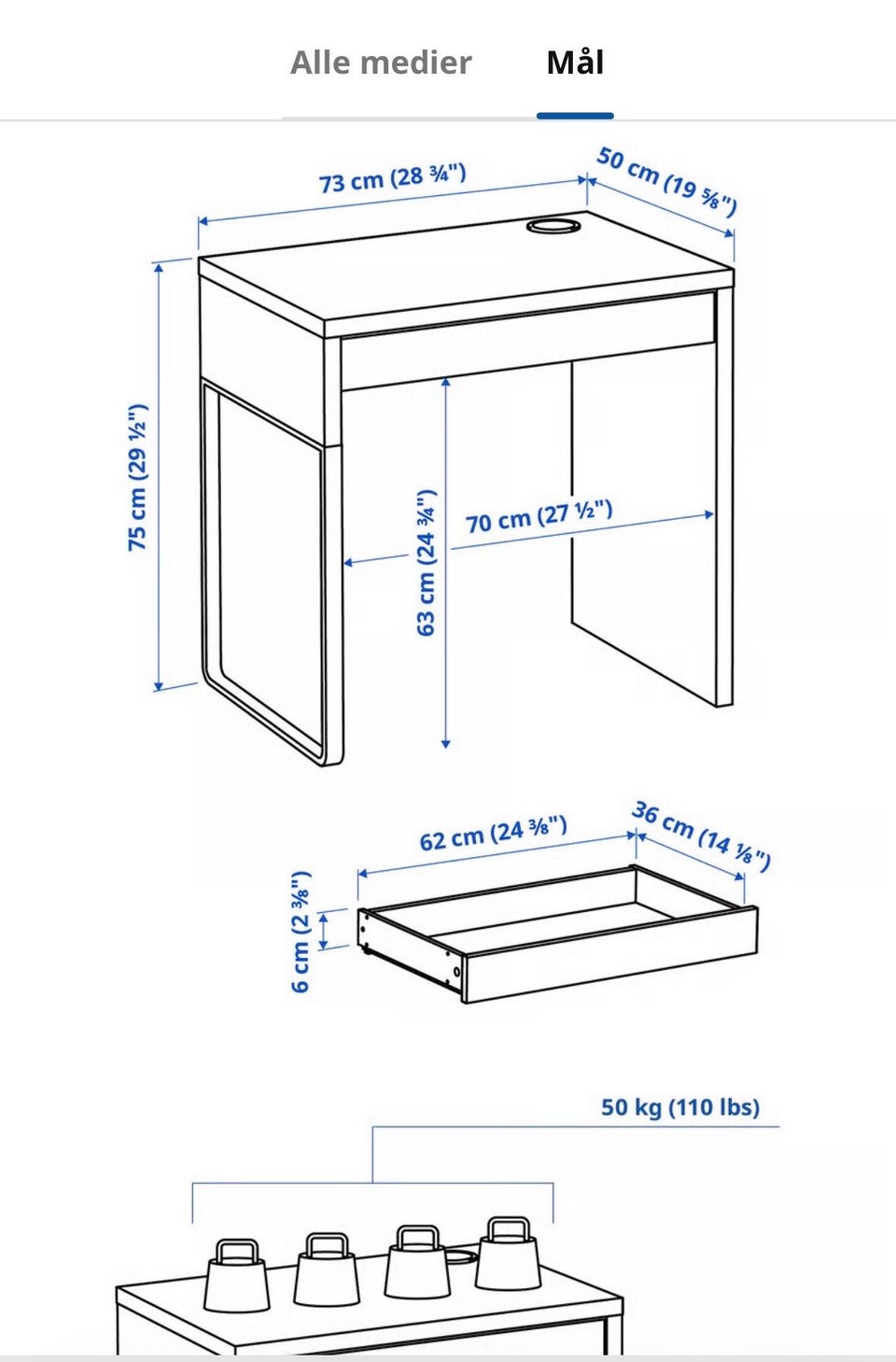 Alle medier Mål

73 cm (28 ¾")
50 cm (19 ⅝")
75 cm (29 ½")
63 cm (24 ¾")
70 cm (27 ½")

62 cm (24 ⅜")
36 cm (14 ⅛")
6 cm (2 ⅜")

50 kg (110 lbs)