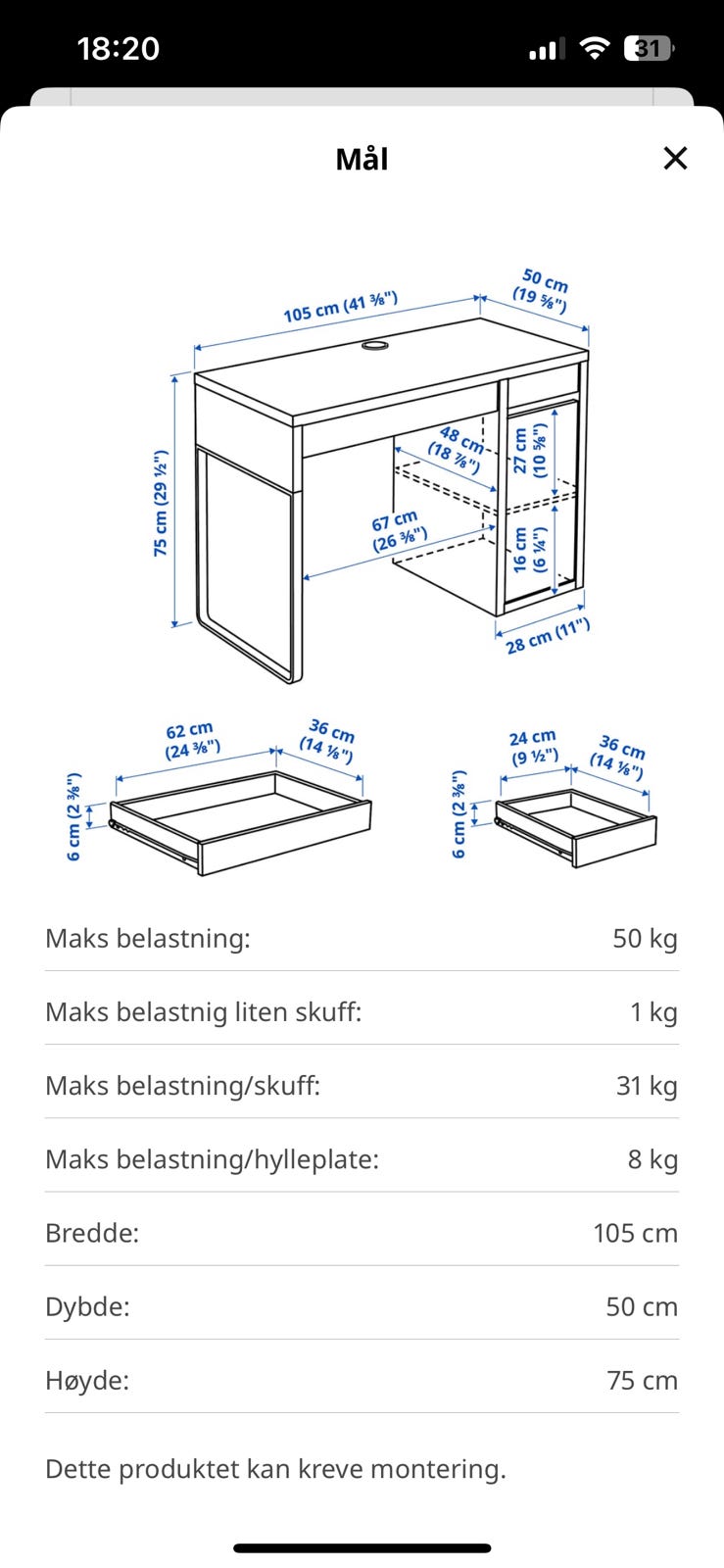 18:20

31

Mål

105 cm (41 ⅜")

50 cm (19 ⅝")

75 cm (29 ½")

48 cm (18 ⅞")

27 cm (10 ⅝")

67 cm (26 ⅜")

16 cm (6 ¼")

28 cm (11")

62 cm (24 ⅜")

36 cm (14 ⅛")

6 cm (2 ⅜")

24 cm (9 ½")

36 cm (14 ⅛")

6 cm (2 ⅜")

| | |
|---|---|
| Maks belastning: | 50 kg |
| Maks belastnig liten skuff: | 1 kg |
| Maks belastning/skuff: | 31 kg |
| Maks belastning/hylleplate: | 8 kg |
| Bredde: | 105 cm |
| Dybde: | 50 cm |
| Høyde: | 75 cm |

Dette produktet kan kreve montering.