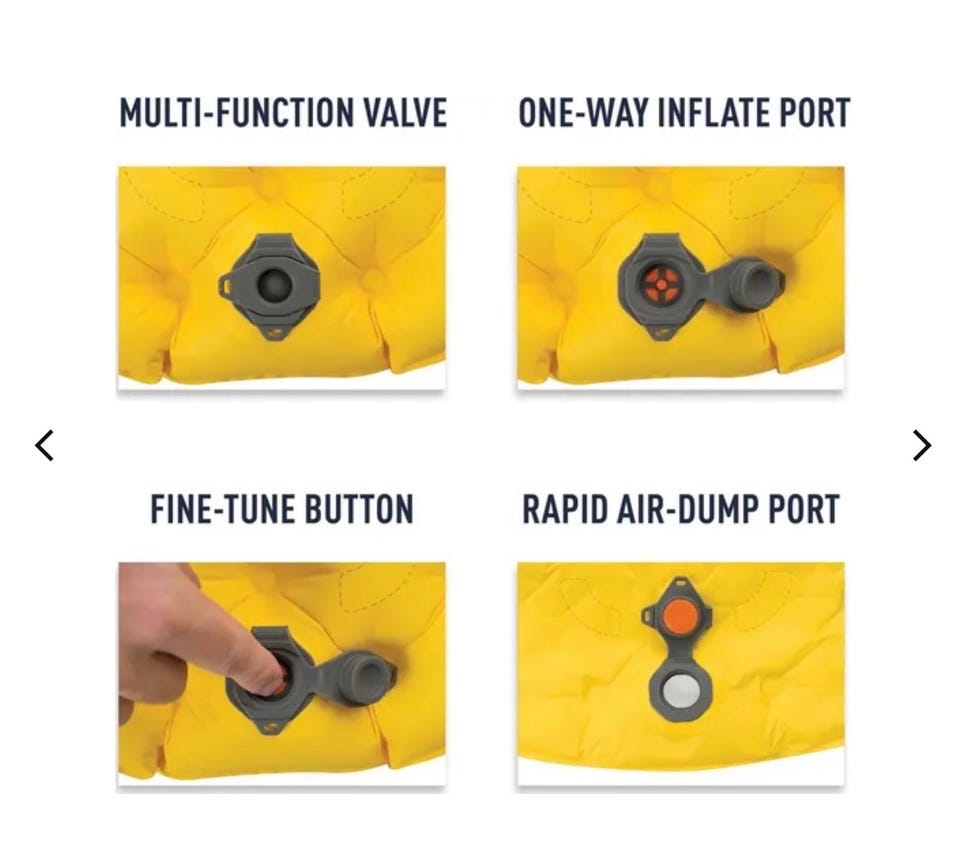 MULTI-FUNCTION VALVE

ONE-WAY INFLATE PORT

FINE-TUNE BUTTON

RAPID AIR-DUMP PORT