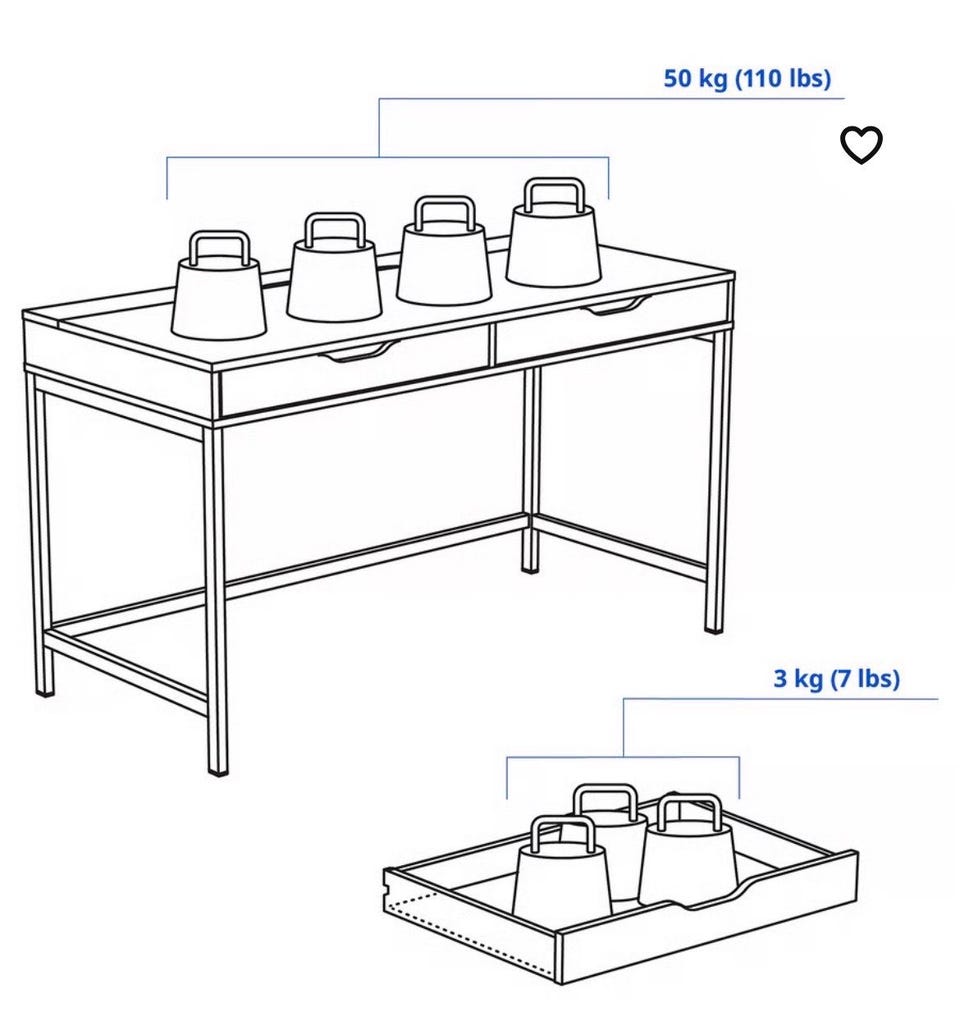 50 kg (110 lbs)

3 kg (7 lbs)