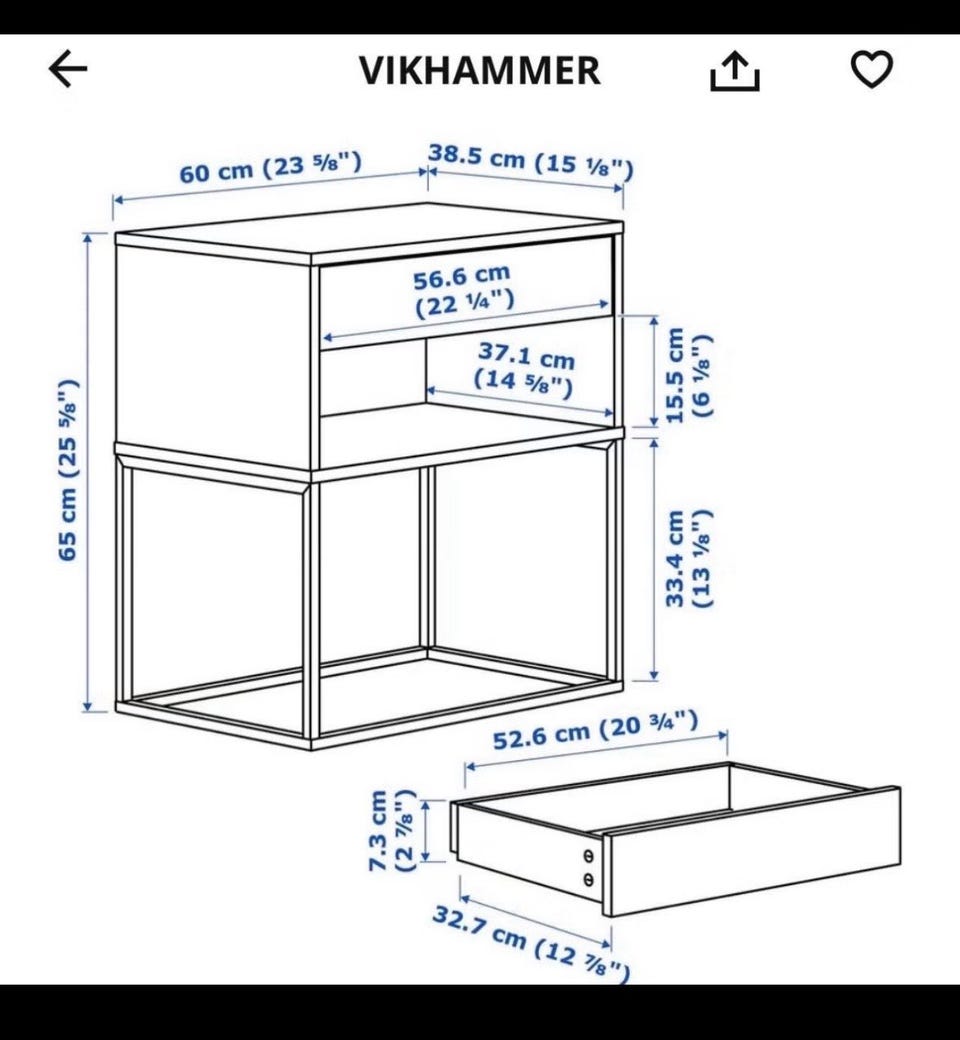 VIKHAMMER

60 cm (23 ⅝")
38.5 cm (15 ⅛")
56.6 cm (22 ¼")
37.1 cm (14 ⅝")
15.5 cm (6 ⅛")
65 cm (25 ⅝")
33.4 cm (13 ⅛")
52.6 cm (20 ¾")
7.3 cm (2 ⅞")
32.7 cm (12 ⅞")