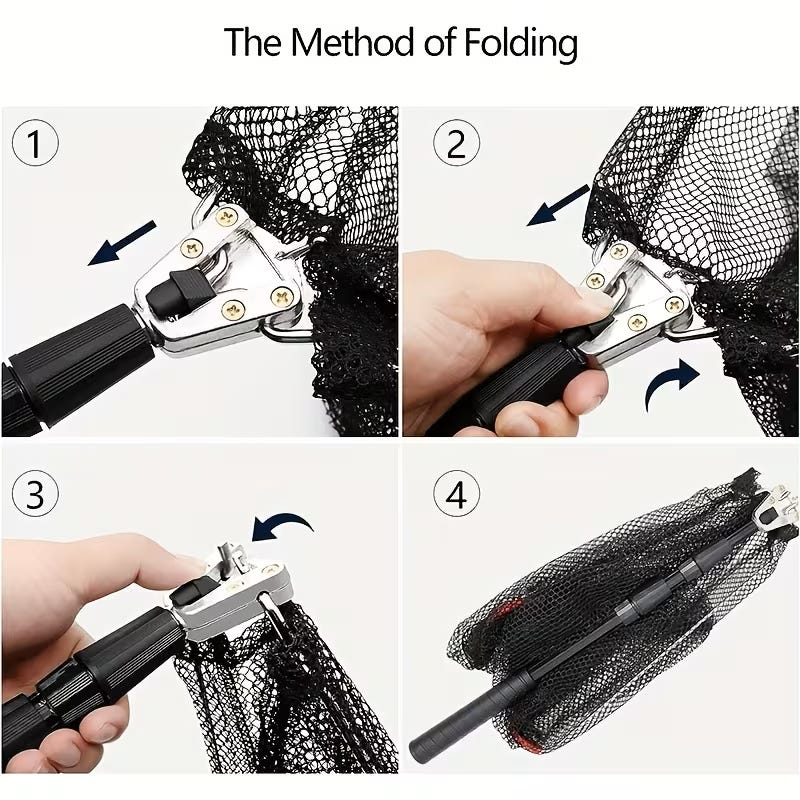 The Method of Folding

1

2

3

4